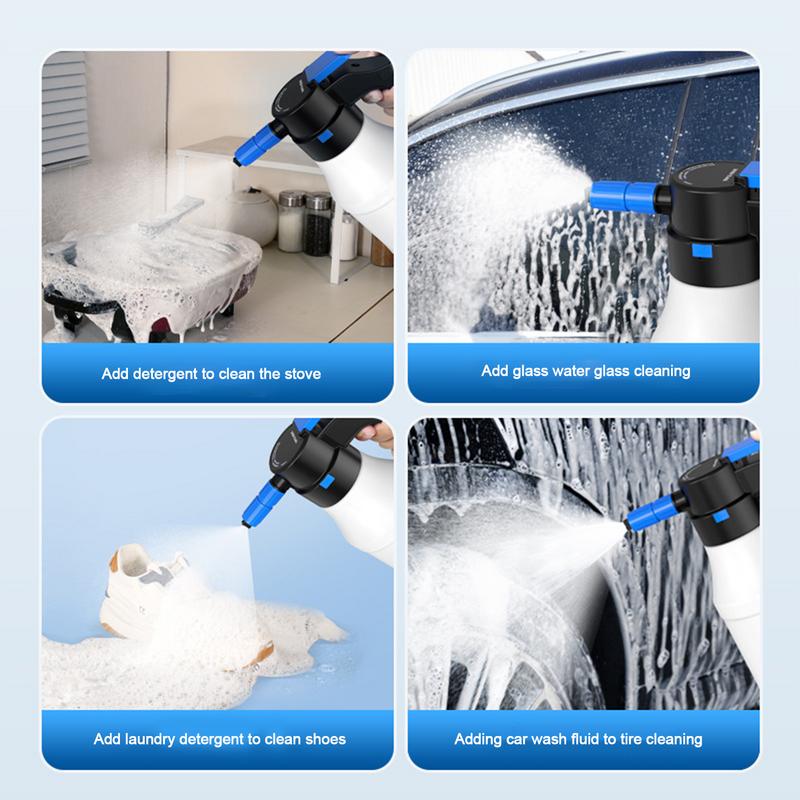 Add detergent to clean the stove

Add glass water glass cleaning

Add laundry detergent to clean shoes

Adding car wash fluid to tire cleaning