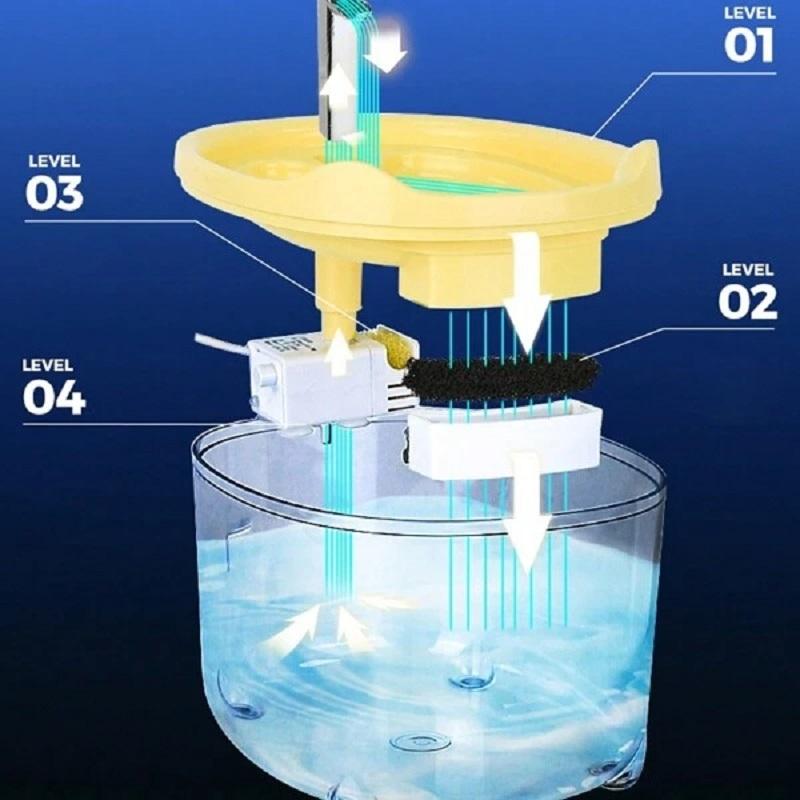 LEVEL
01

LEVEL
03

LEVEL
02

LEVEL
04