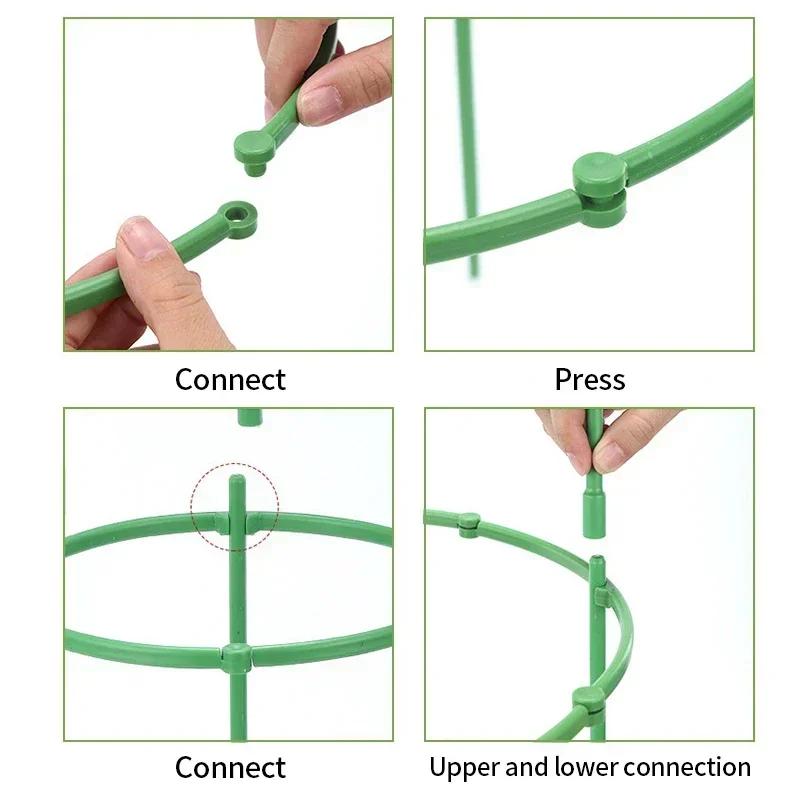 Connect

Press

Connect

Upper and lower connection