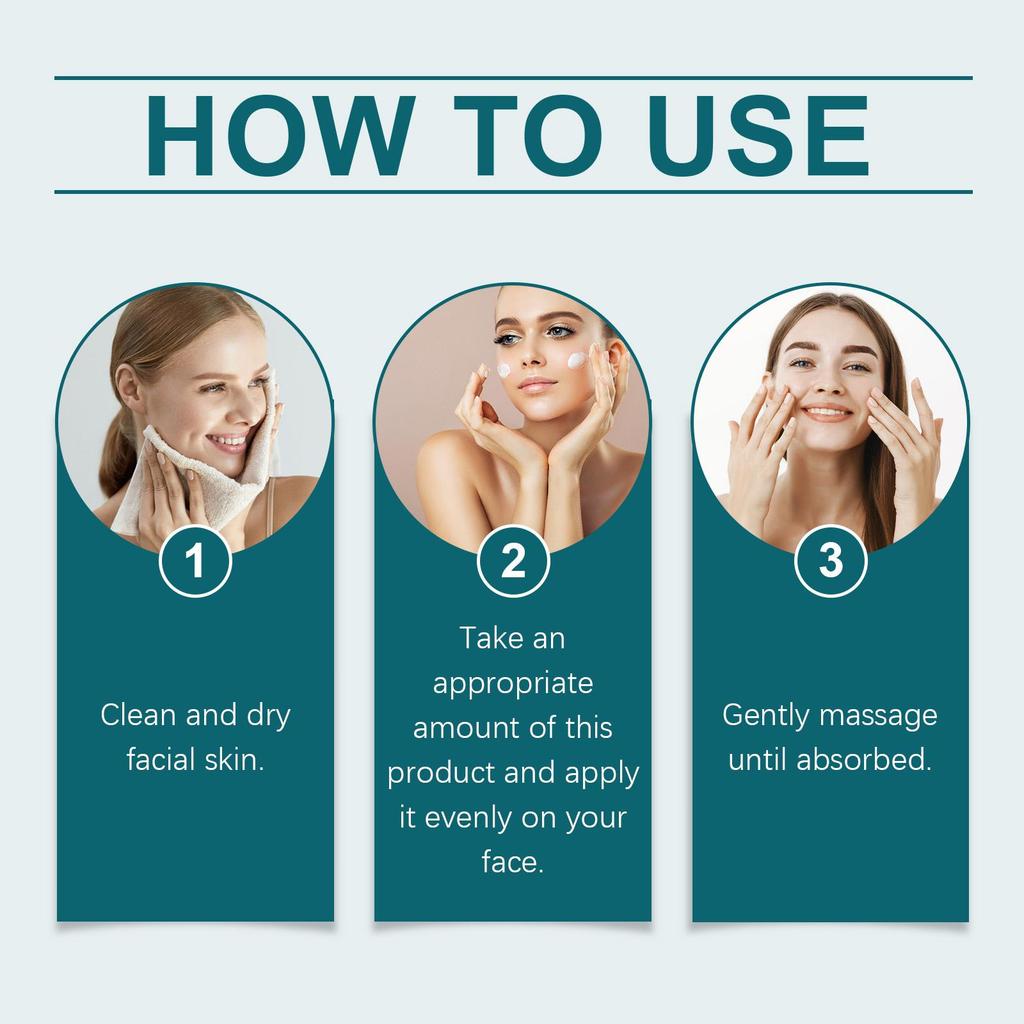 HOW TO USE

1

Clean and dry facial skin.

2

Take an appropriate amount of this product and apply it evenly on your face.

3

Gently massage until absorbed.