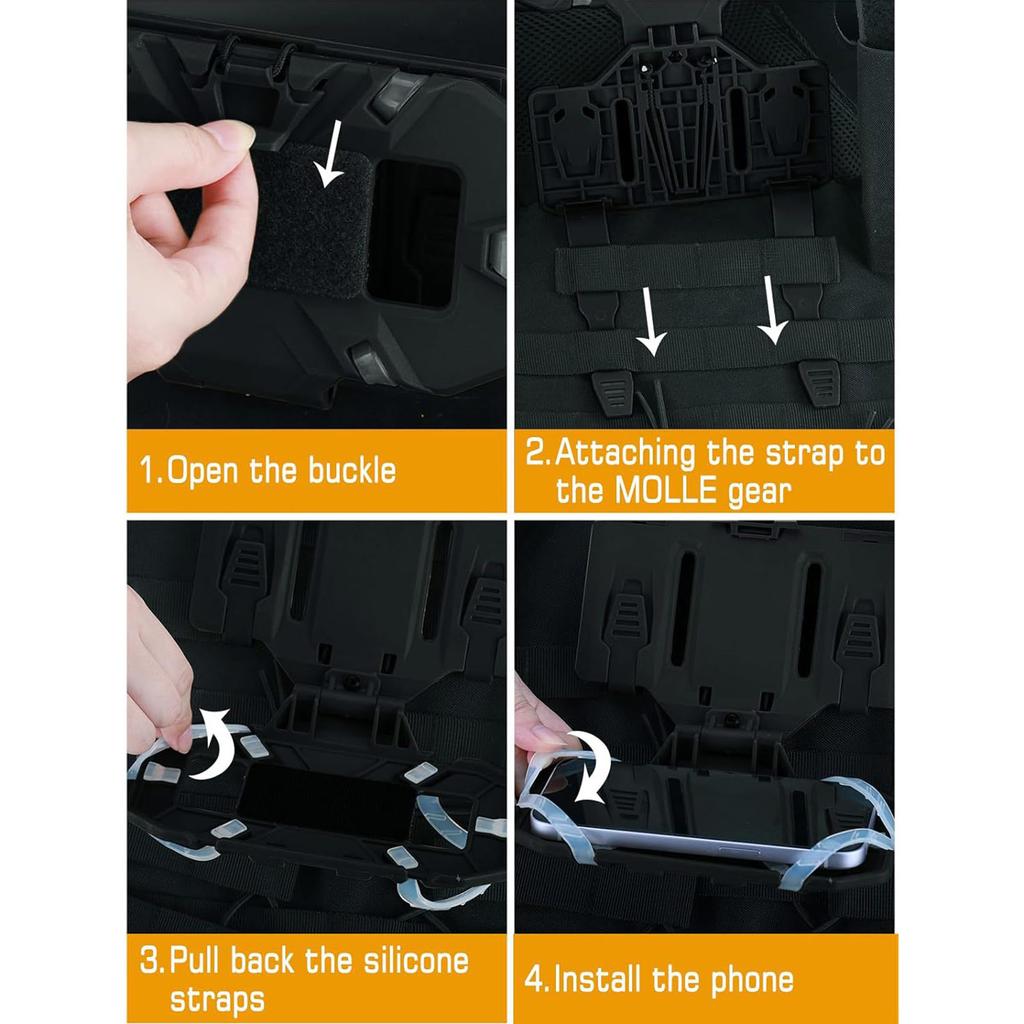 1.Open the buckle

2.Attaching the strap to the MOLLE gear

3.Pull back the silicone straps

4.Install the phone