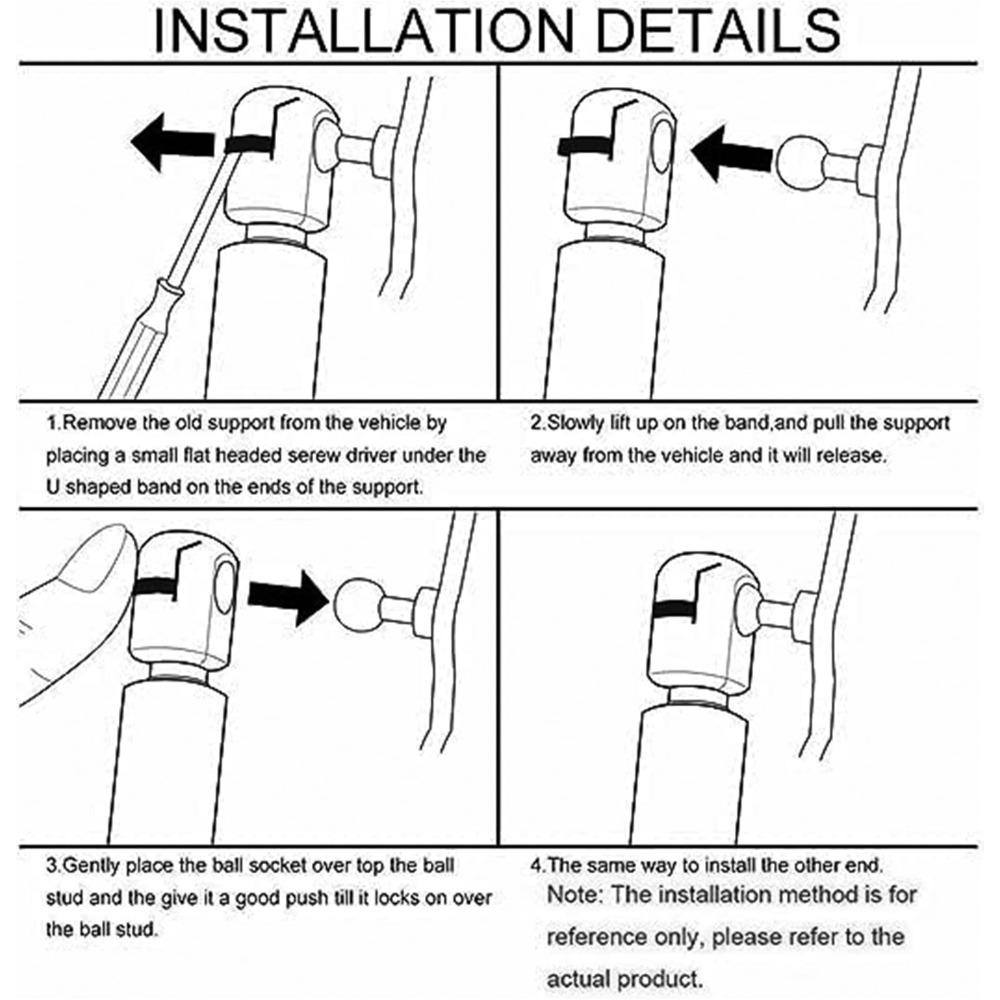 INSTALLATION DETAILS

1.Remove the old support from the vehicle by placing a small flat headed serew driver under the U shaped band on the ends of the support.

2.Slowly lift up on the band,and pull the support away from the vehicle and it will release.

3.Gently place the ball socket over top the ball stud and the give it a good push till it locks on over the ball stud.

4.The same way to install the other end.
Note: The installation method is for reference only, please refer to the actual product.