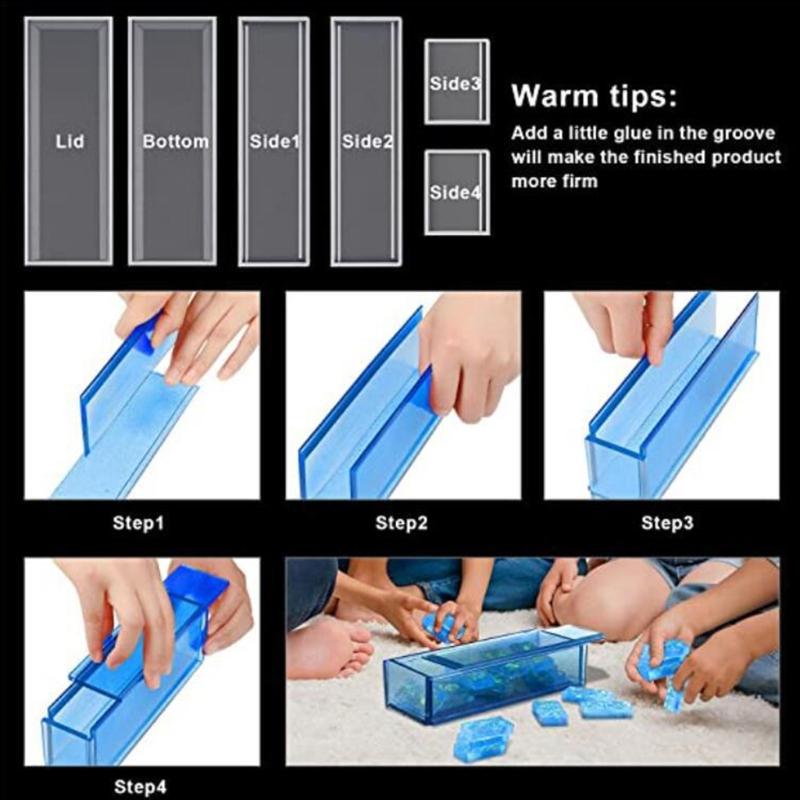 Lid

Bottom

Side1

Side2

Side3

Side4

Warm tips:

Add a little glue in the groove will make the finished product more firm

Step1

Step2

Step3

Step4