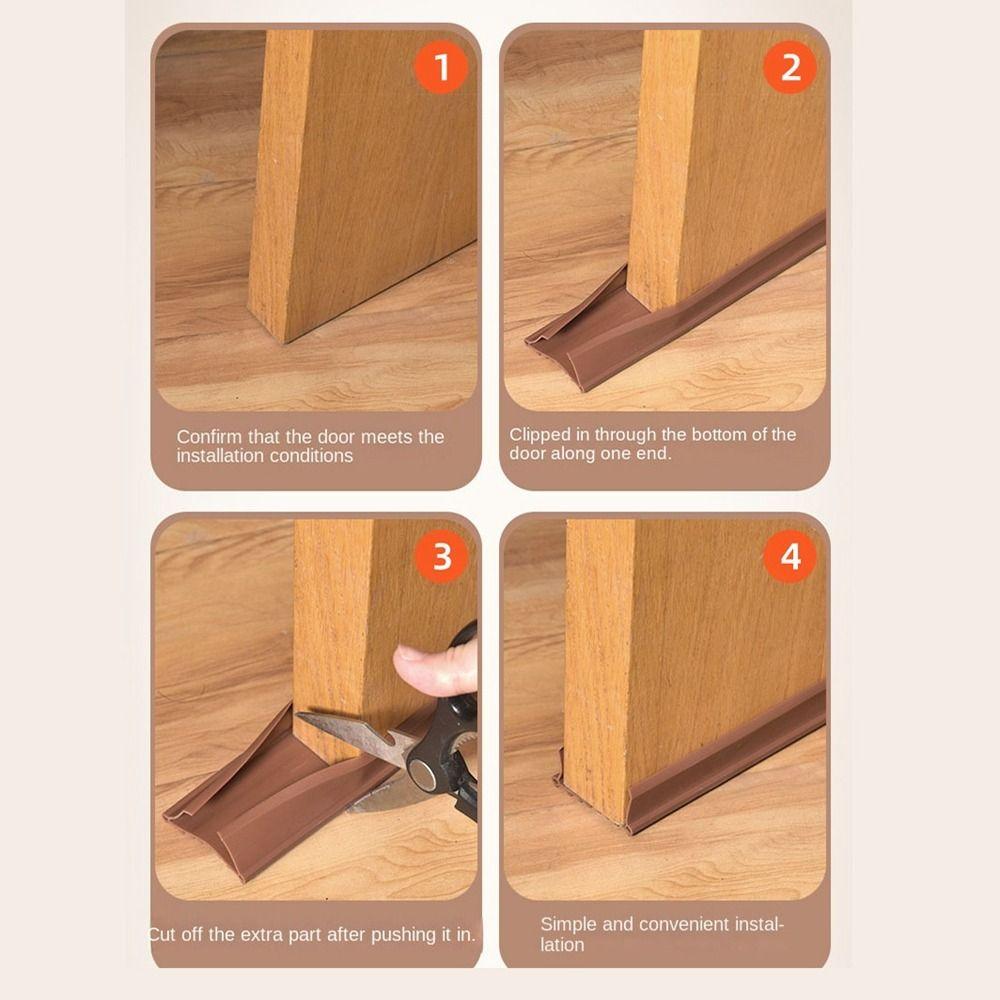 1

Confirm that the door meets the installation conditions

2

Clipped in through the bottom of the door along one end.

3

Cut off the extra part after pushing it in.

4

Simple and convenient installation