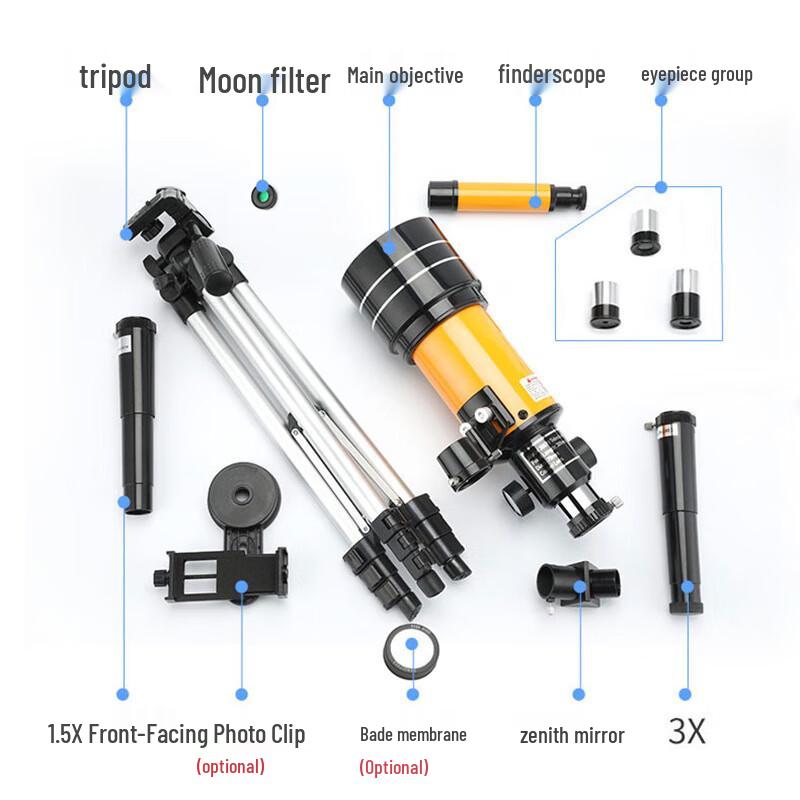 tripod Moon filter Main objective finderscope eyepiece group

1.5X Front-Facing Photo Clip
(optional)

Bade membrane
(Optional)

zenith mirror 3X