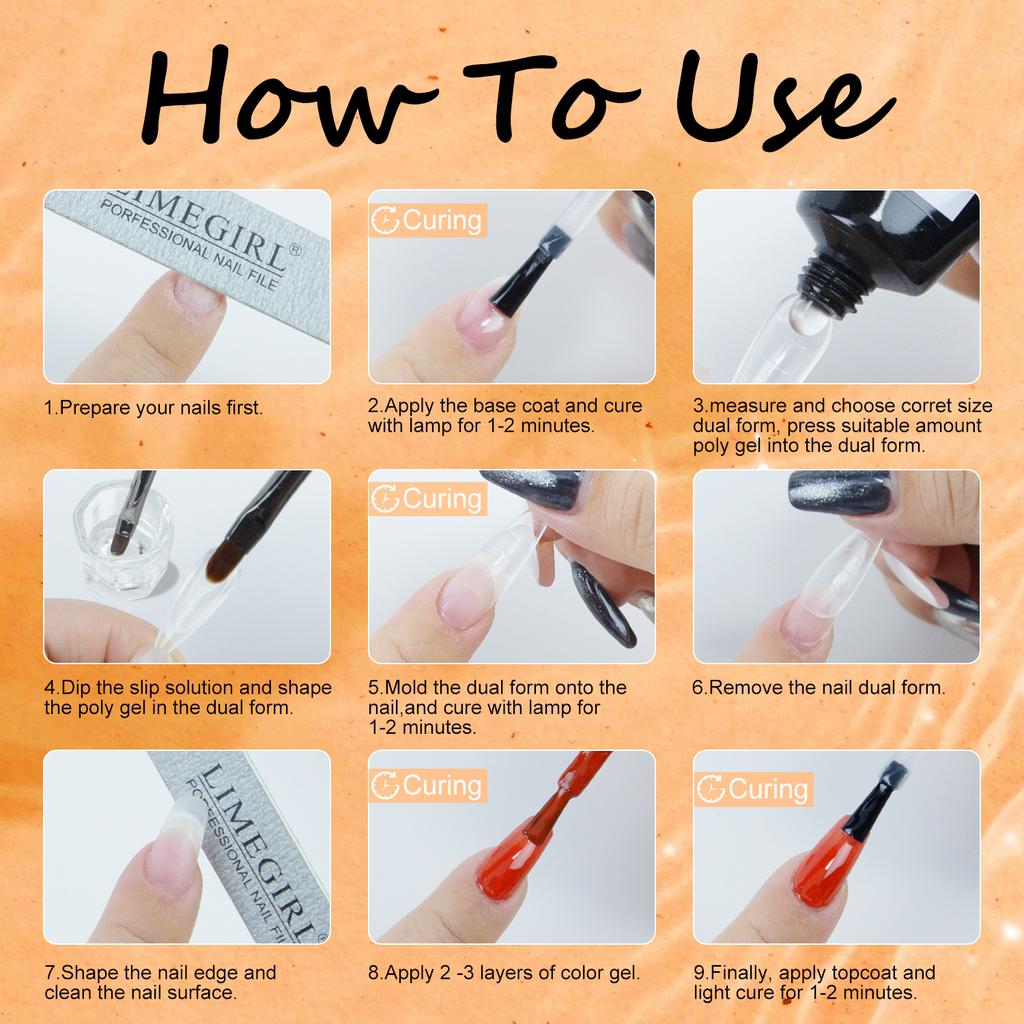 How To Use

LIMEGIRL®
PROFESSIONAL NAIL FILE

1.Prepare your nails first.

Curing

2.Apply the base coat and cure with lamp for 1-2 minutes.

3.measure and choose corret size dual form, press suitable amount poly gel into the dual form.

4.Dip the slip solution and shape the poly gel in the dual form.

Curing

5.Mold the dual form onto the nail,and cure with lamp for 1-2 minutes.

6.Remove the nail dual form.

LIMEGIRL®
PROFESSIONAL NAIL FILE

7.Shape the nail edge and clean the nail surface.

Curing

8.Apply 2 -3 layers of color gel.

Curing

9.Finally, apply topcoat and light cure for 1-2 minutes.