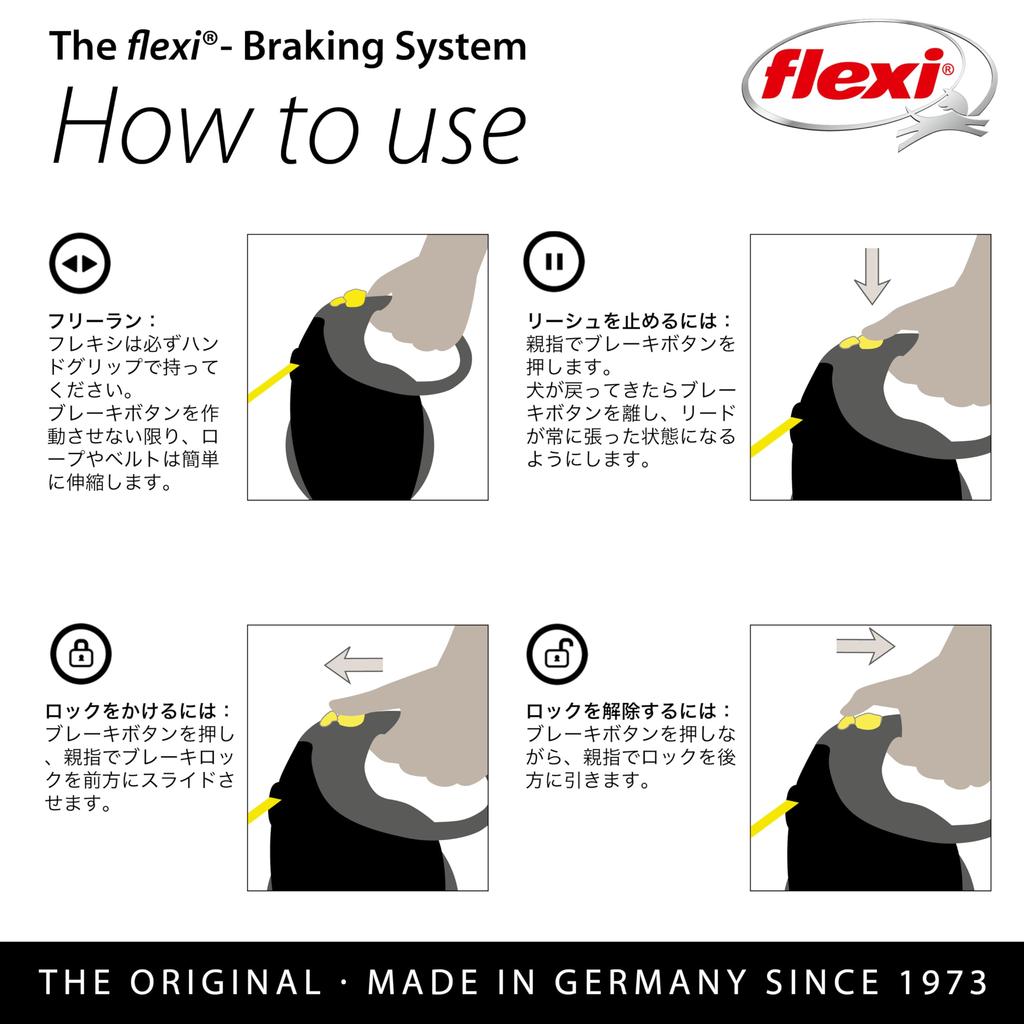 The flexi®- Braking System

How to use

flexi®

フリーラン：
フレキシは必ずハンドグリップで持ってください。
ブレーキボタンを作動させない限り、ロープやベルトは簡単に伸縮します。

リーシュを止めるには：
親指でブレーキボタンを押します。
犬が戻ってきたらブレーキボタンを離し、リードが常に張った状態になるようにします。

ロックをかけるには：
ブレーキボタンを押し、親指でブレーキロックを前方にスライドさせます。

ロックを解除するには：
ブレーキボタンを押しながら、親指でロックを後方に引きます。

THE ORIGINAL · MADE IN GERMANY SINCE 1973