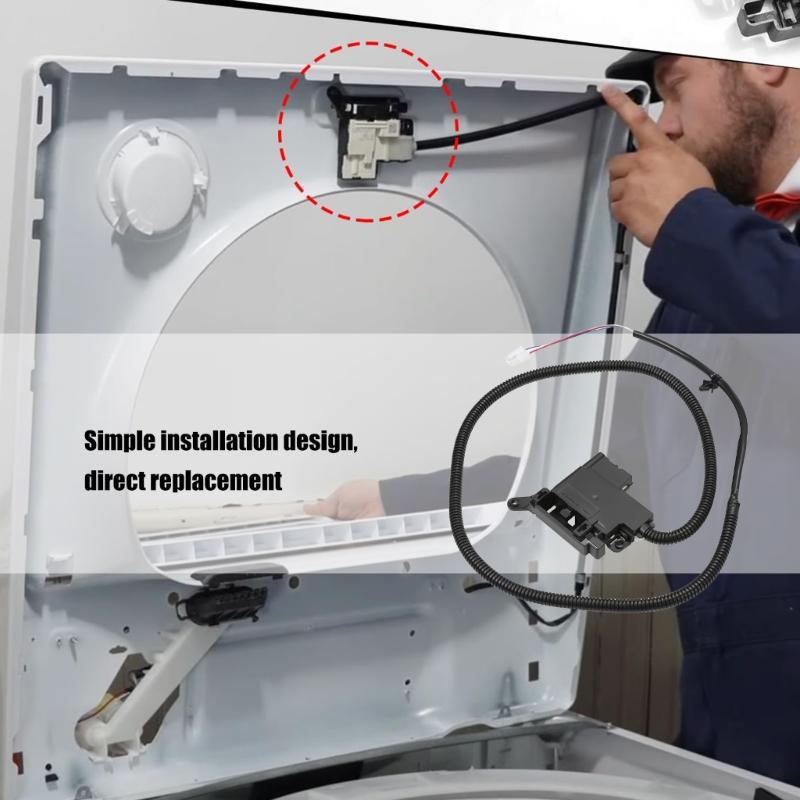 Simple installation design,
direct replacement