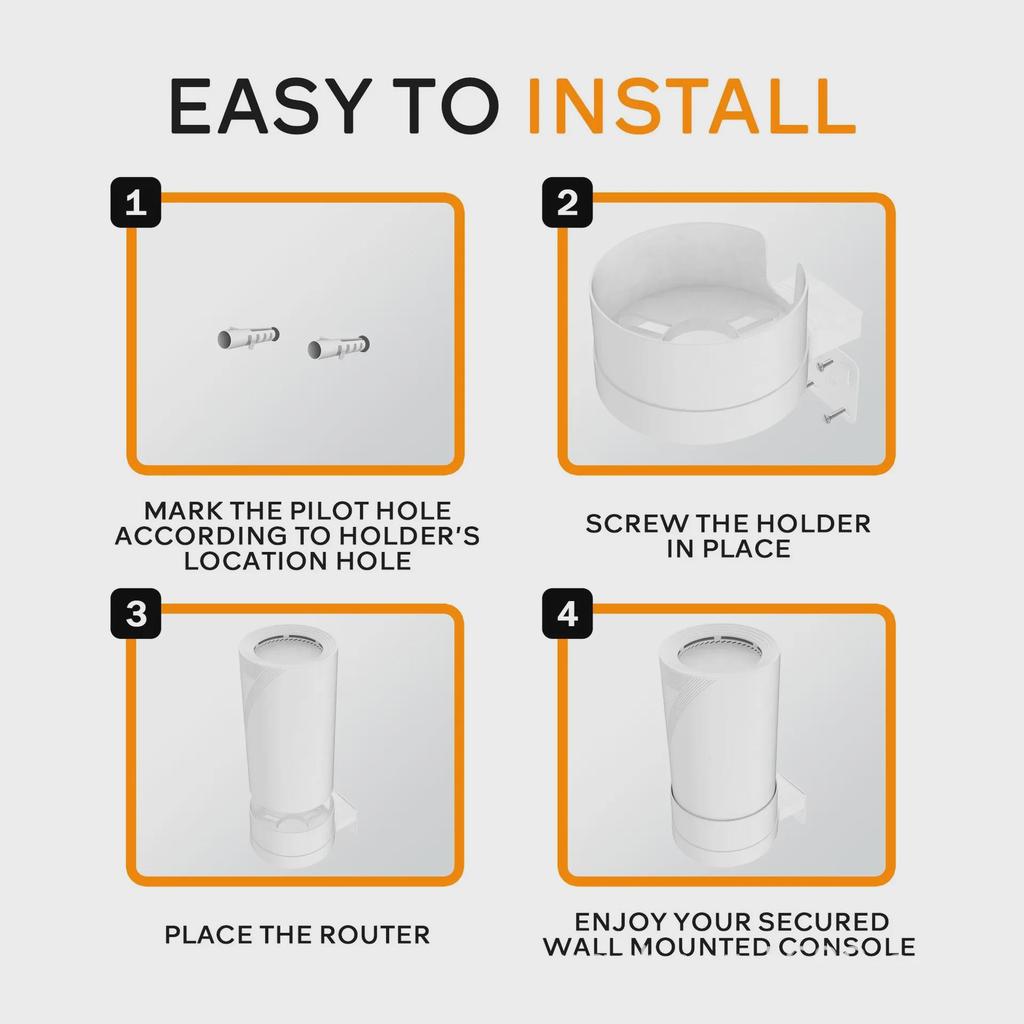 EASY TO INSTALL

1

MARK THE PILOT HOLE ACCORDING TO HOLDER'S LOCATION HOLE

2

SCREW THE HOLDER IN PLACE

3

PLACE THE ROUTER

4

ENJOY YOUR SECURED WALL MOUNTED CONSOLE