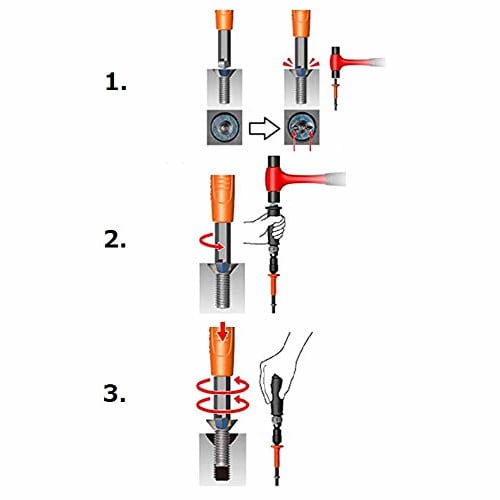 1.

2.

3.