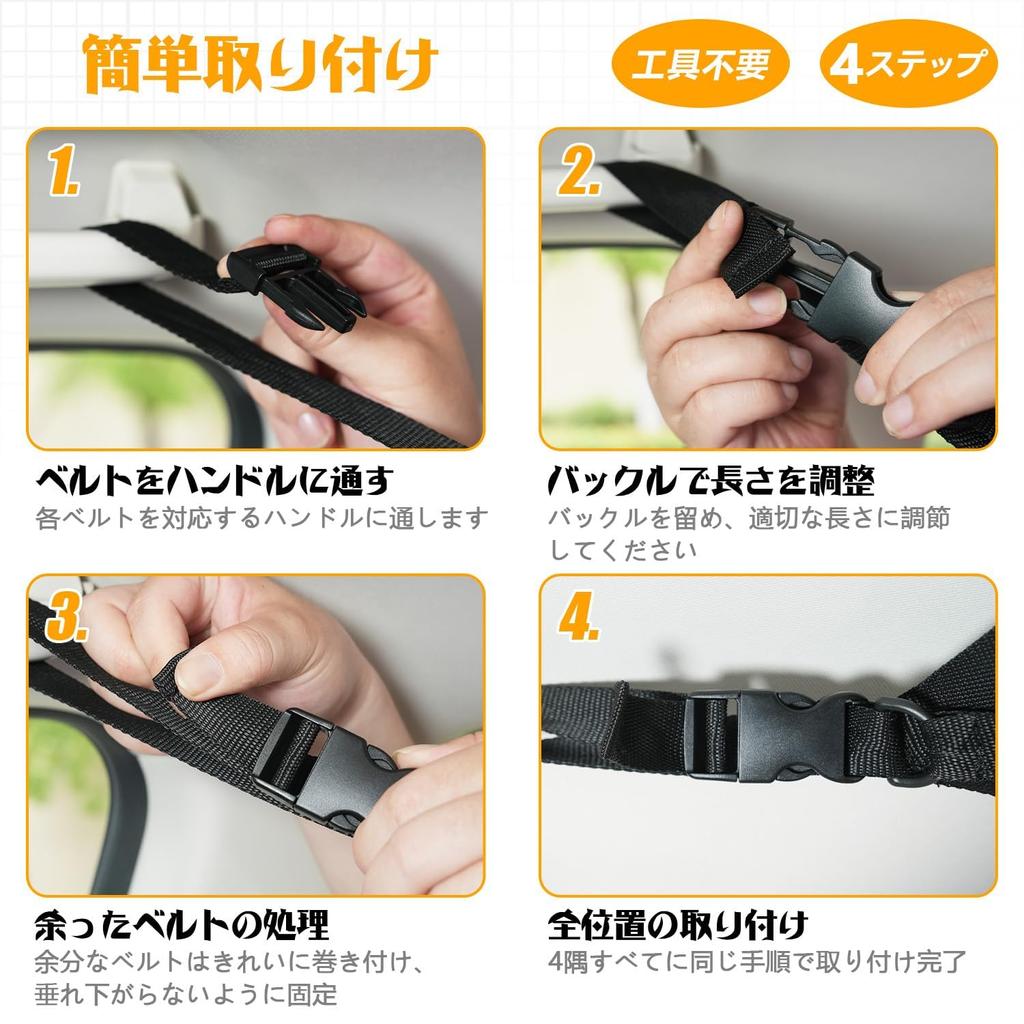 簡単取り付け

工具不要

4ステップ

1.

ベルトをハンドルに通す
各ベルトを対応するハンドルに通します

2.

バックルで長さを調整
バックルを留め、適切な長さに調節してください

3.

余ったベルトの処理
余分なベルトはきれいに巻き付け、垂れ下がらないように固定

4.

全位置の取り付け
4隅すべてに同じ手順で取り付け完了