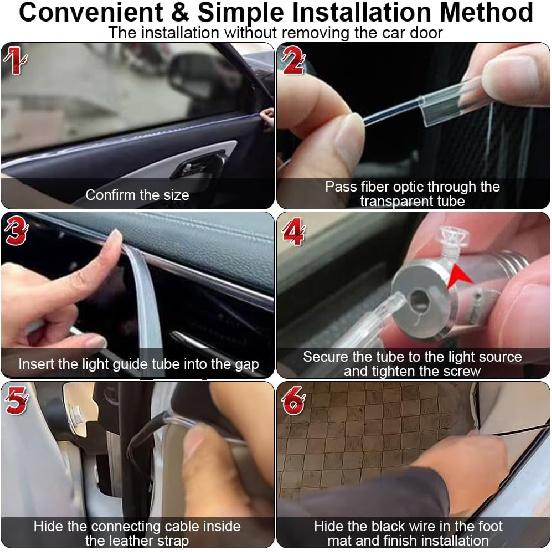 Convenient & Simple Installation Method
The installation without removing the car door

1
Confirm the size

2
Pass fiber optic through the transparent tube

3
Insert the light guide tube into the gap

4
Secure the tube to the light source and tighten the screw

5
Hide the connecting cable inside the leather strap

6
Hide the black wire in the foot mat and finish installation