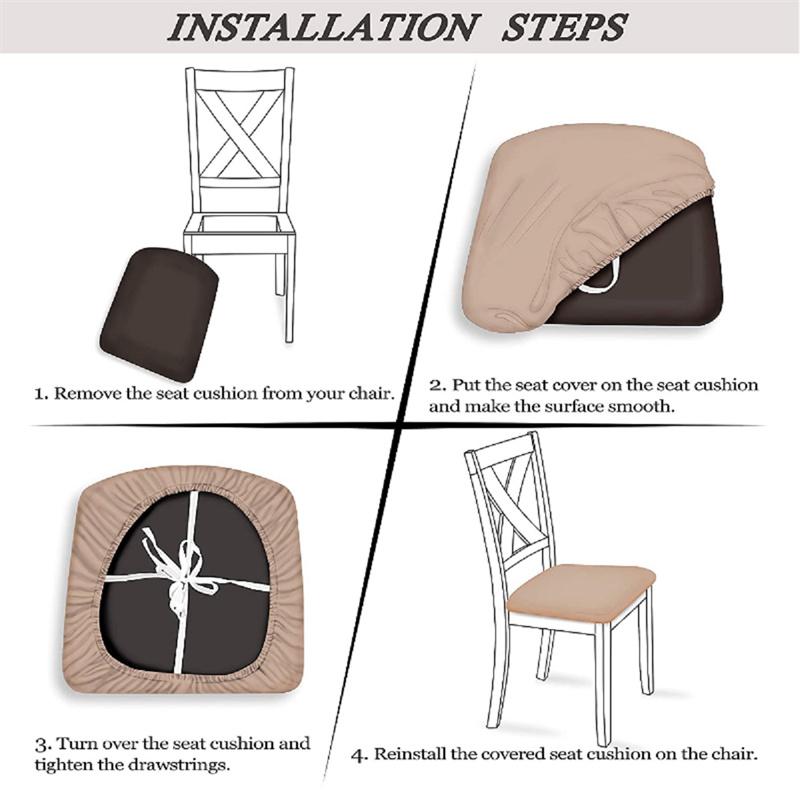 INSTALLATION STEPS

1. Remove the seat cushion from your chair.

2. Put the seat cover on the seat cushion and make the surface smooth.

3. Turn over the seat cushion and tighten the drawstrings.

4. Reinstall the covered seat cushion on the chair.