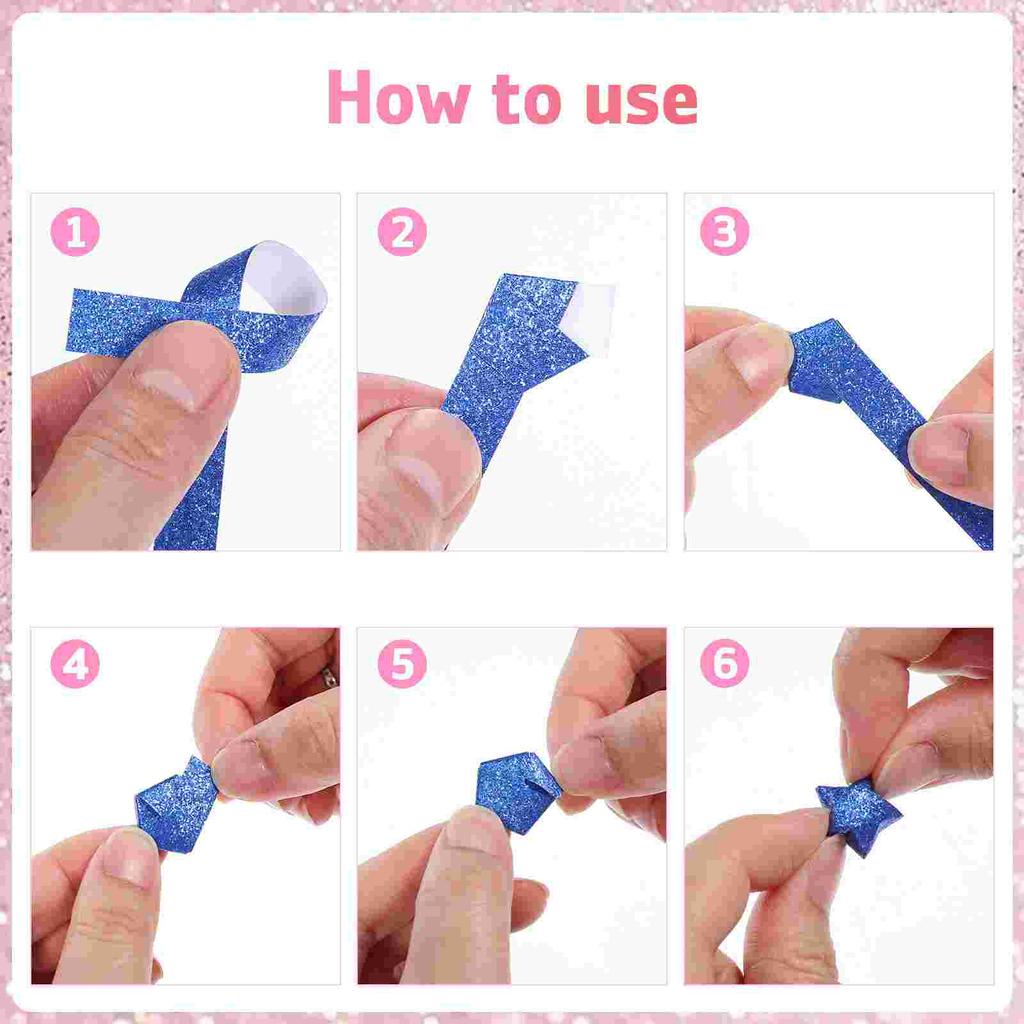 How to use

1

2

3

4

5

6