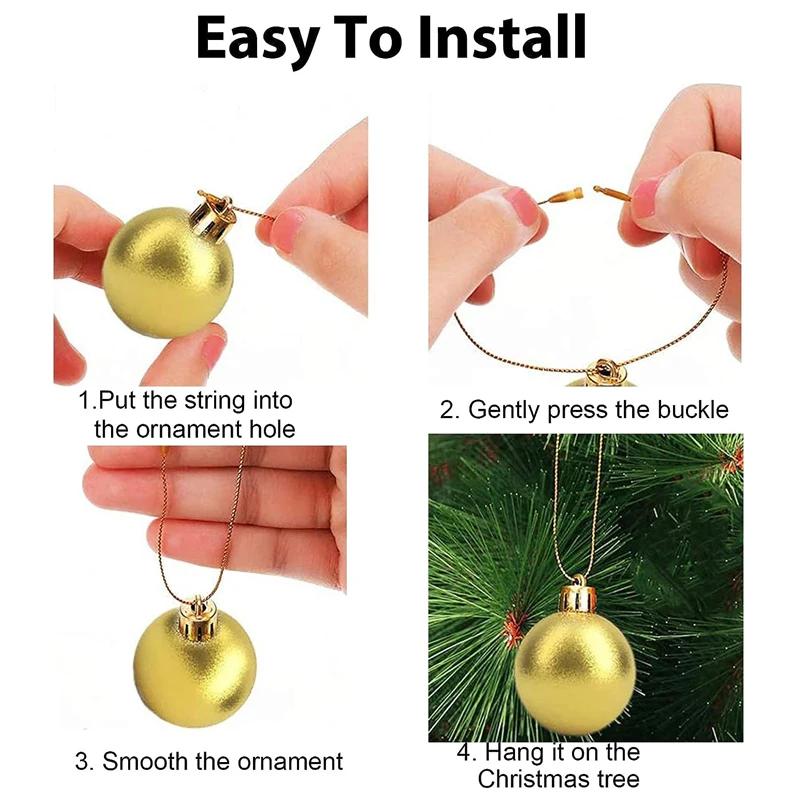 Easy To Install

1.Put the string into the ornament hole

2. Gently press the buckle

3. Smooth the ornament

4. Hang it on the Christmas tree