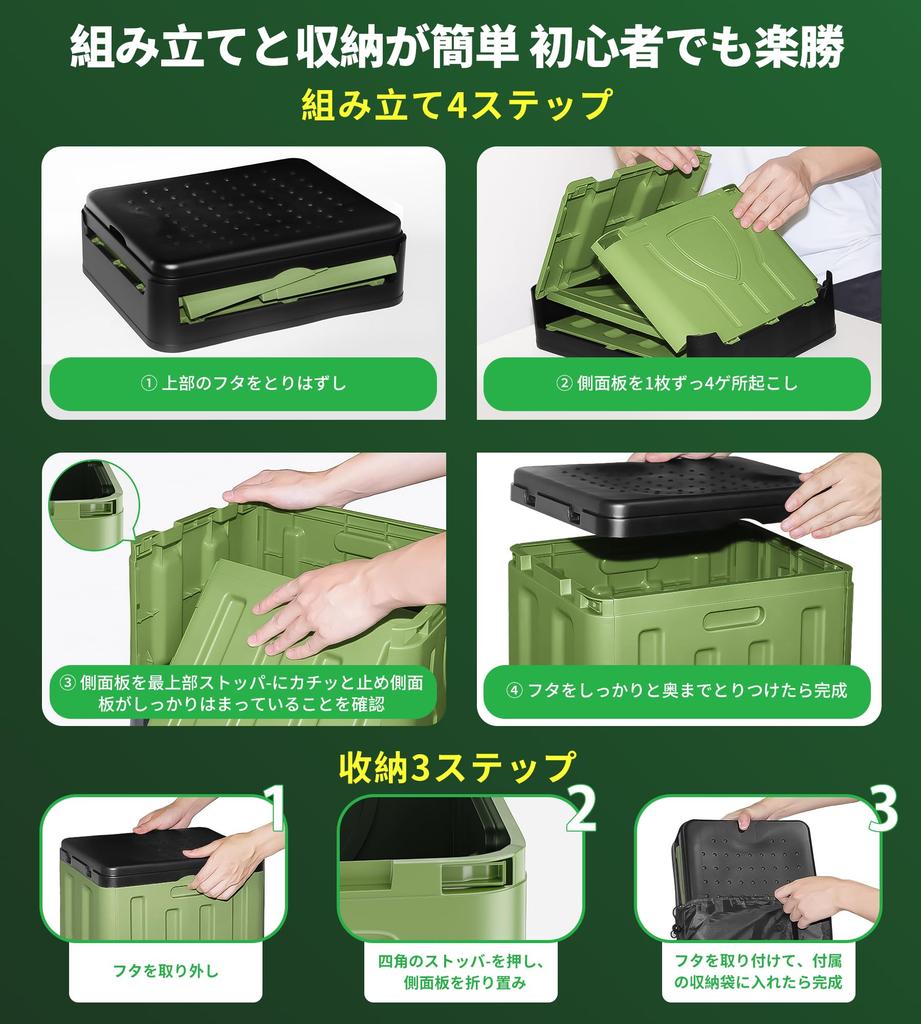 組み立てと収納が簡単 初心者でも楽勝

組み立て4ステップ

① 上部のフタをとりはずし

② 側面板を1枚ずっ4ゲ所起こし

③ 側面板を最上部ストッパ-にカチッと止め側面板がしっかりはまっていることを確認

④ フタをしっかりと奥までとりつけたら完成

収納3ステップ

1

フタを取り外し

2

四角のストッパ-を押し、側面板を折り置み

3

フタを取り付けて、付属の収納袋に入れたら完成