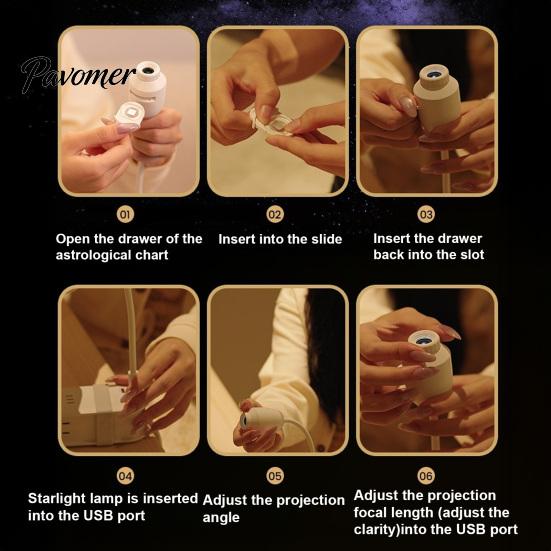 Pavomer

01
Open the drawer of the astrological chart

02
Insert into the slide

03
Insert the drawer back into the slot

04
Starlight lamp is inserted into the USB port

05
Adjust the projection angle

06
Adjust the projection focal length (adjust the clarity)into the USB port