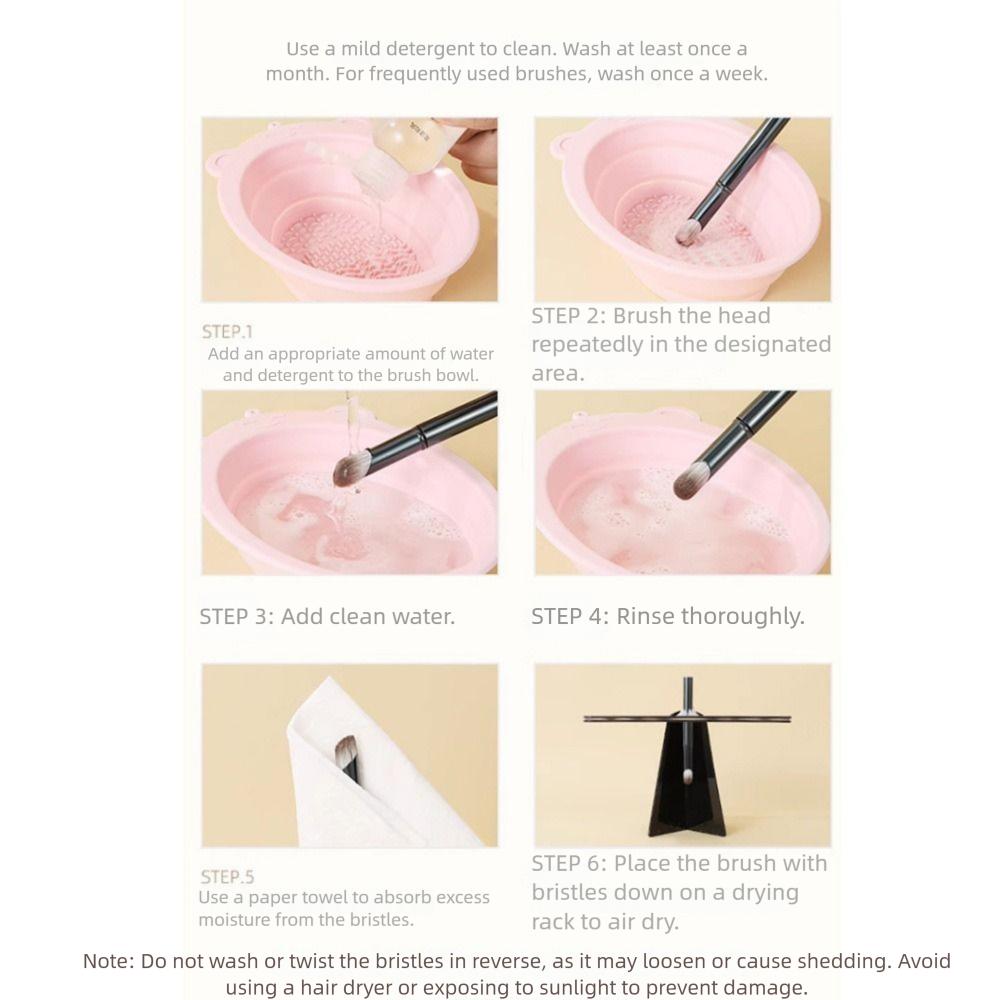 Use a mild detergent to clean. Wash at least once a month. For frequently used brushes, wash once a week.

STEP.1
Add an appropriate amount of water and detergent to the brush bowl.

STEP 2: Brush the head repeatedly in the designated area.

STEP 3: Add clean water.

STEP 4: Rinse thoroughly.

STEP.5
Use a paper towel to absorb excess moisture from the bristles.

STEP 6: Place the brush with bristles down on a drying rack to air dry.

Note: Do not wash or twist the bristles in reverse, as it may loosen or cause shedding. Avoid using a hair dryer or exposing to sunlight to prevent damage.