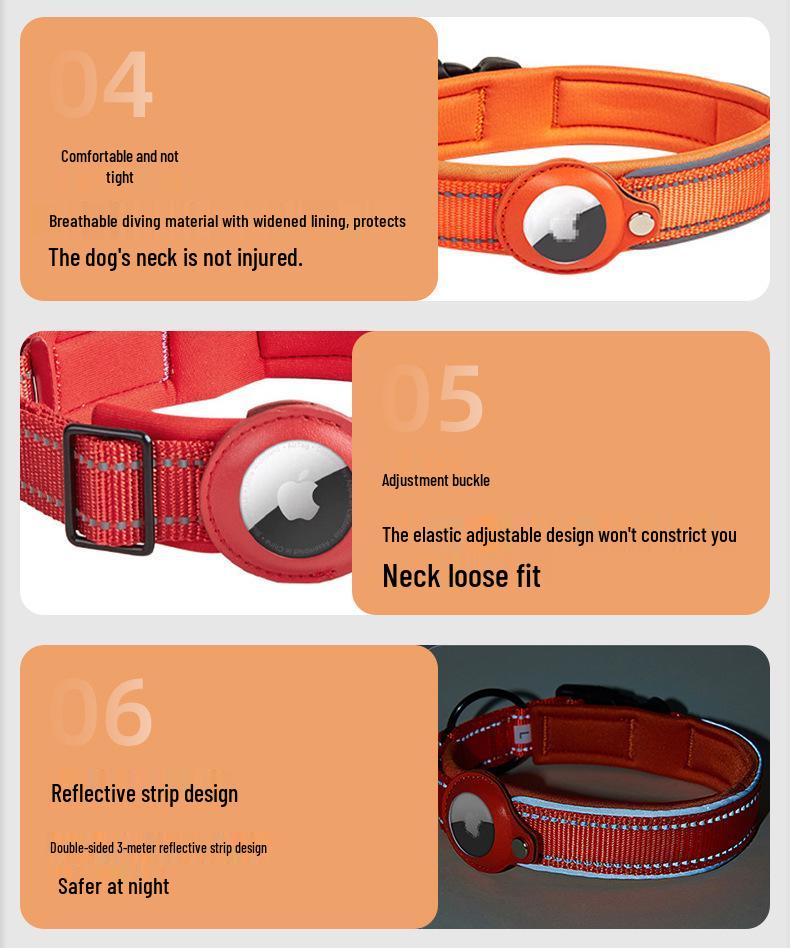 04

Comfortable and not tight

Breathable diving material with widened lining, protects

The dog's neck is not injured.

05

Adjustment buckle

The elastic adjustable design won't constrict you

Neck loose fit

06

Reflective strip design

Double-sided 3-meter reflective strip design

Safer at night