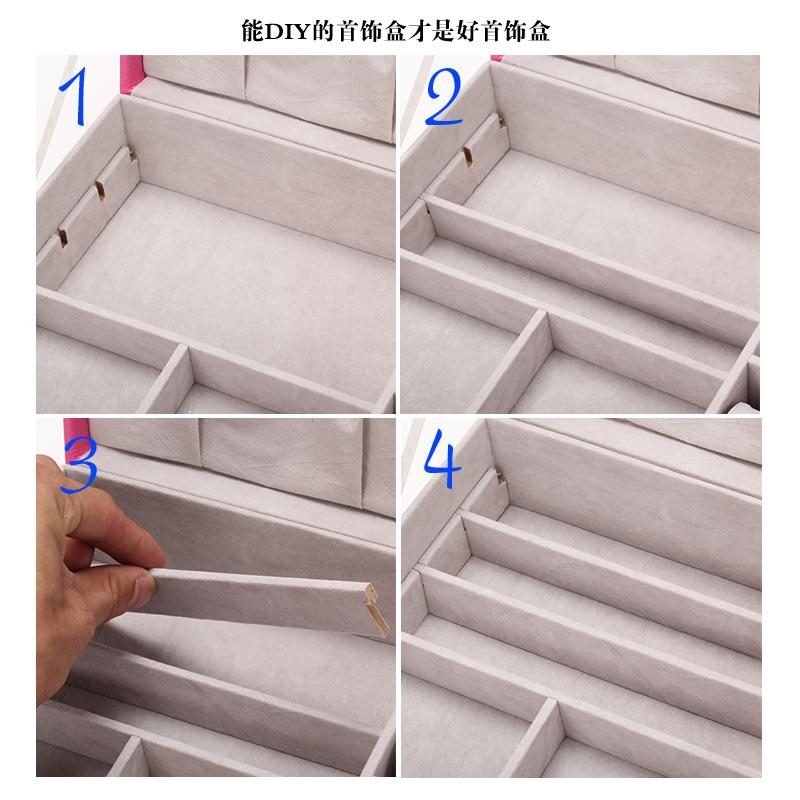 能DIY的首饰盒才是好首饰盒

1

2

3

4