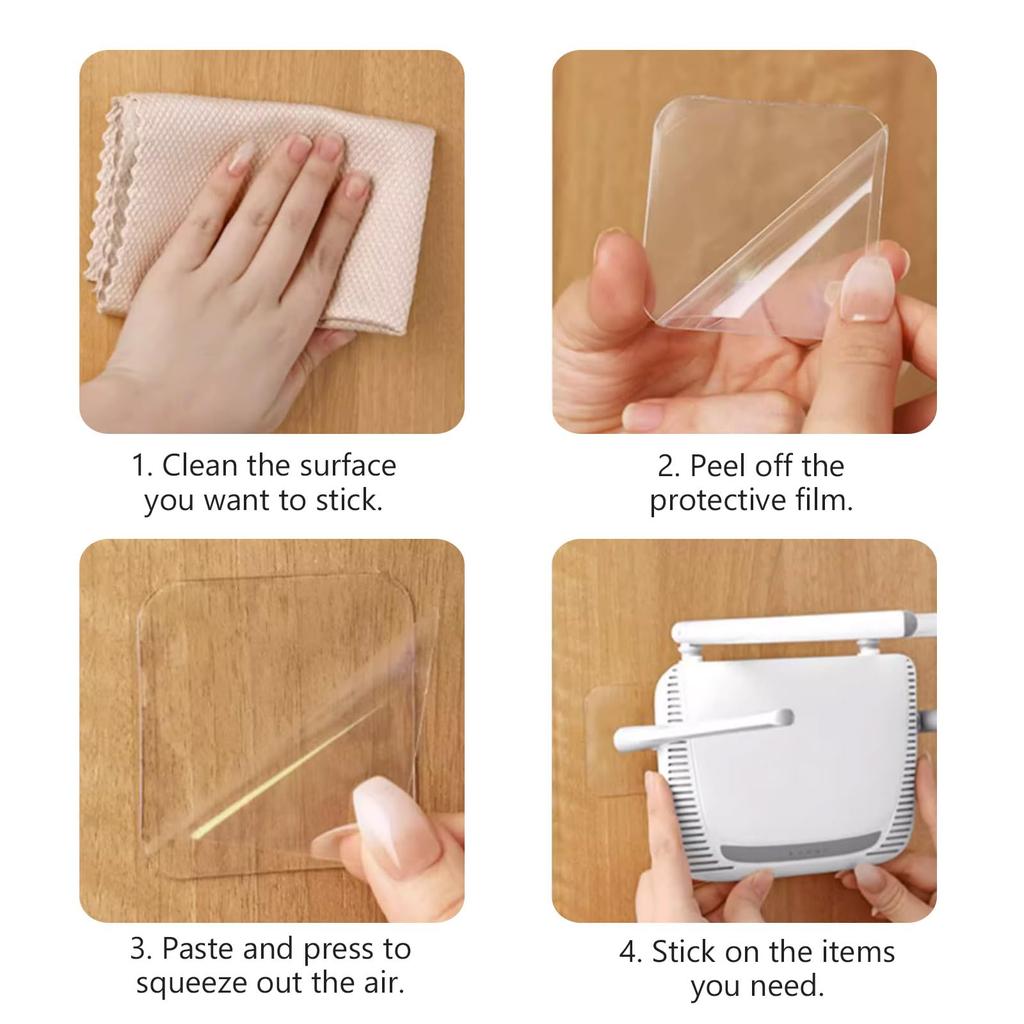 1. Clean the surface you want to stick.

2. Peel off the protective film.

3. Paste and press to squeeze out the air.

4. Stick on the items you need.