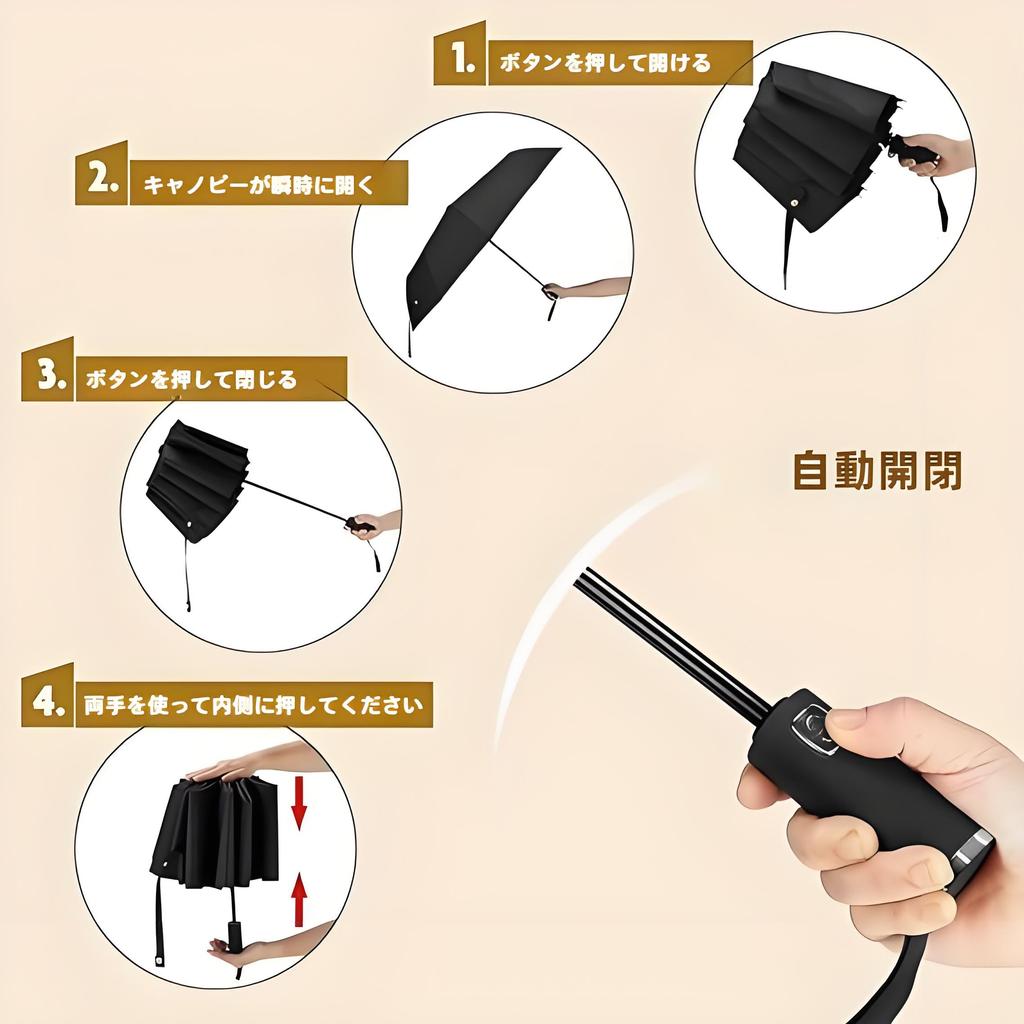 1. ボタンを押して開ける

2. キャノピーが瞬時に開く

3. ボタンを押して閉じる

自動開閉

4. 両手を使って内側に押してください