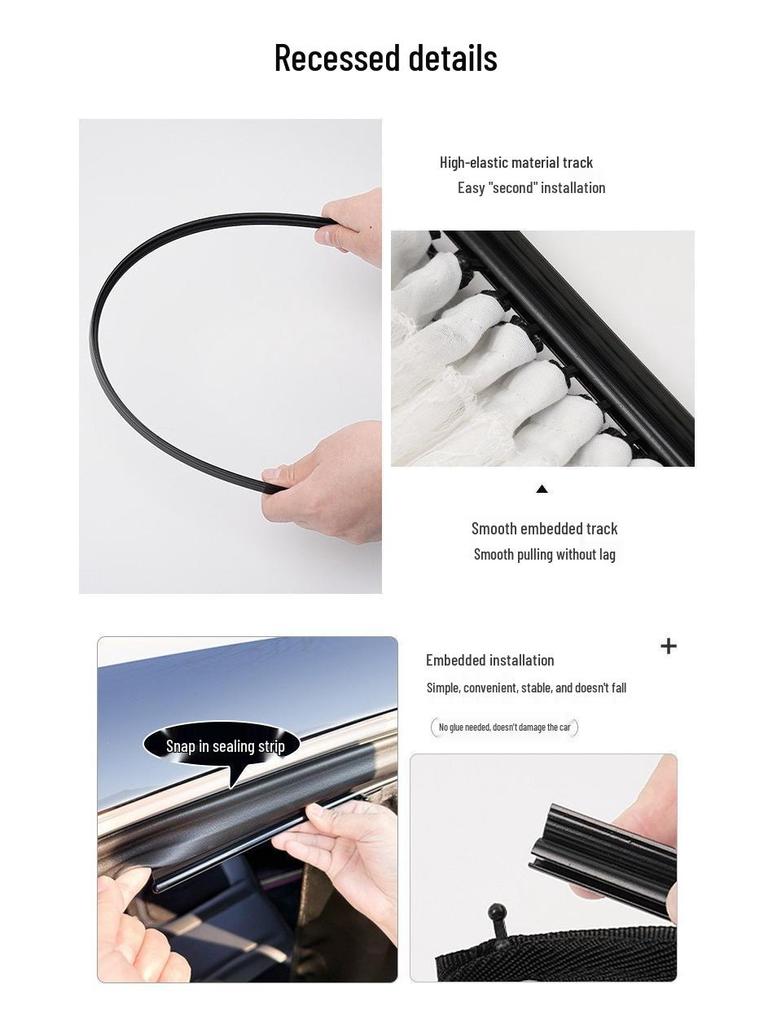 Recessed details

High-elastic material track
Easy "second" installation

Smooth embedded track
Smooth pulling without lag

Snap in sealing strip

Embedded installation
Simple, convenient, stable, and doesn't fall

No glue needed, doesn't damage the car