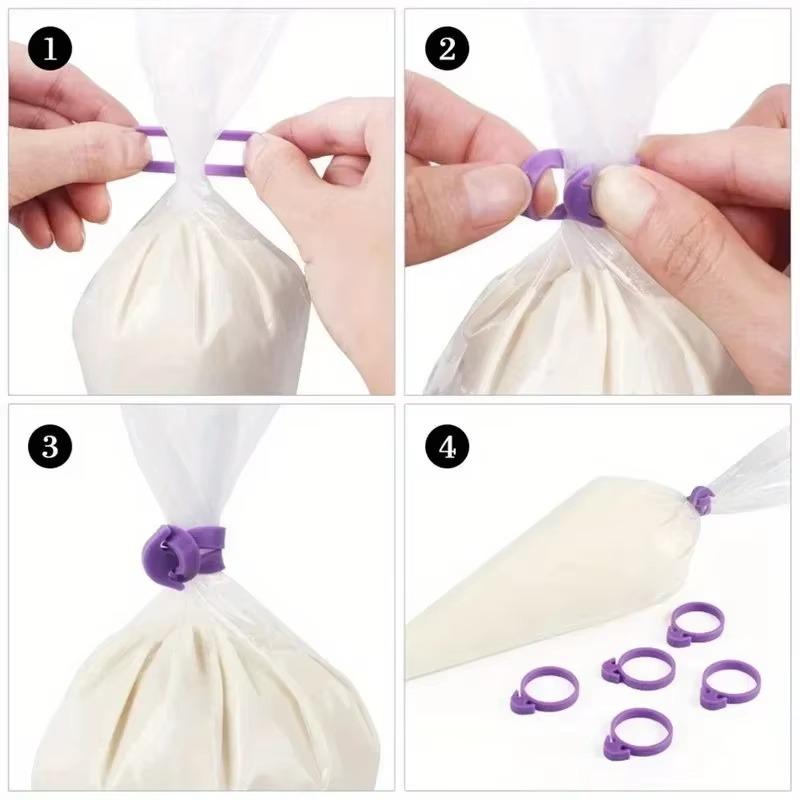 1

2

3

4