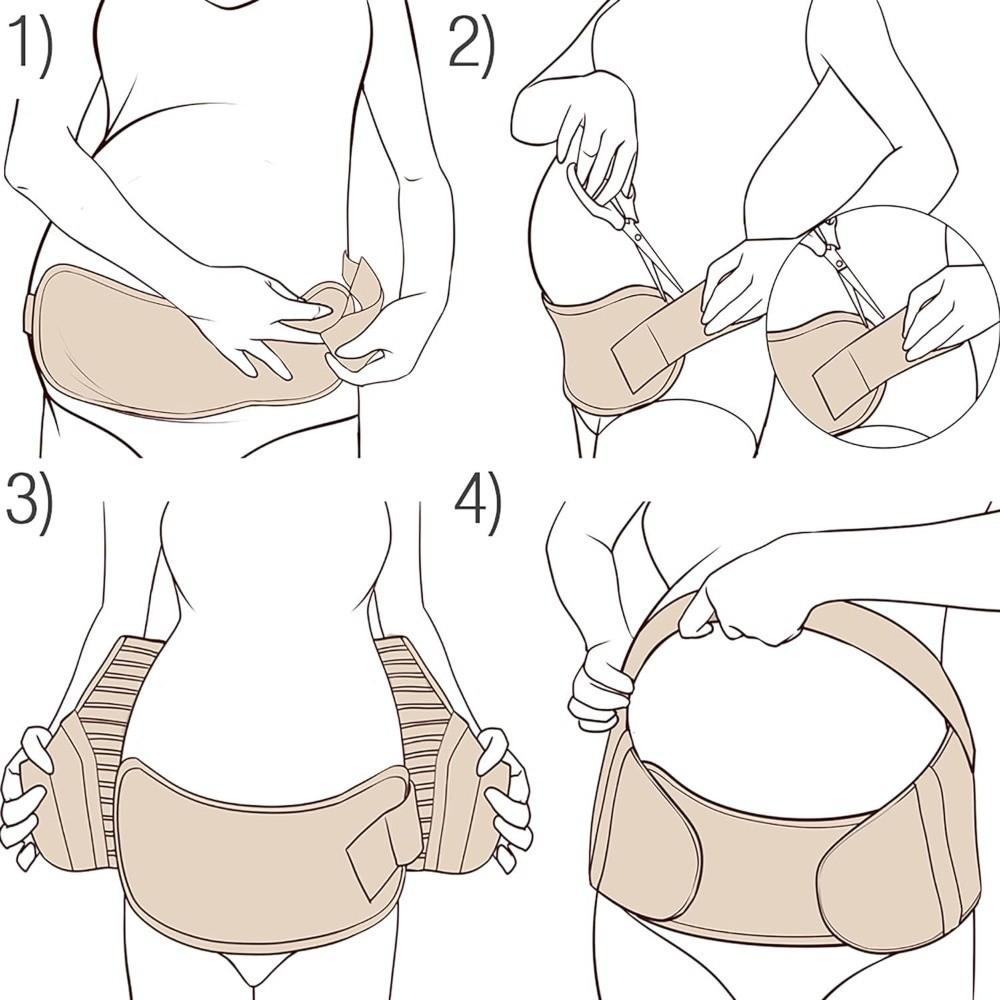 1)

2)

3)

4)