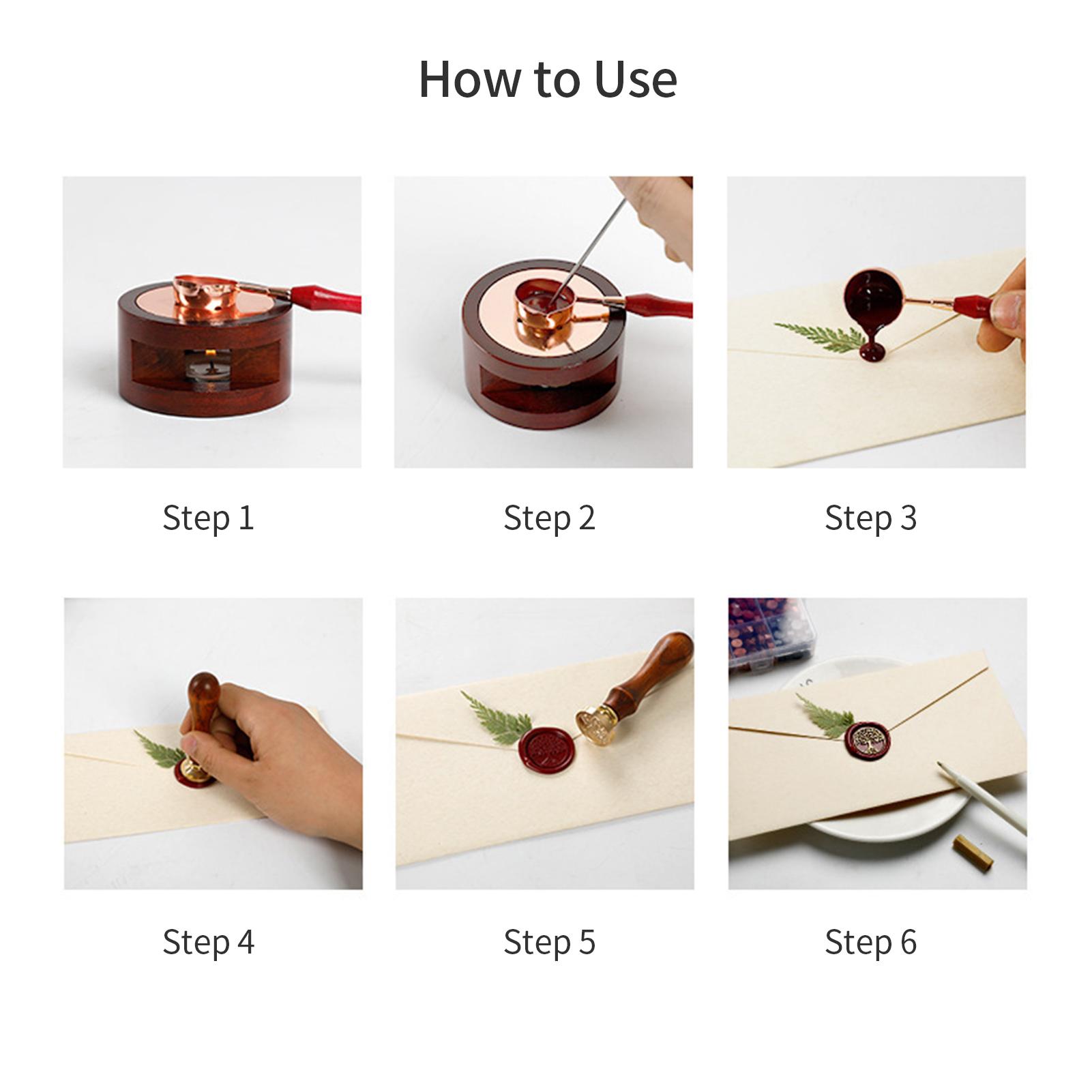 How to Use

Step 1

Step 2

Step 3

Step 4

Step 5

Step 6