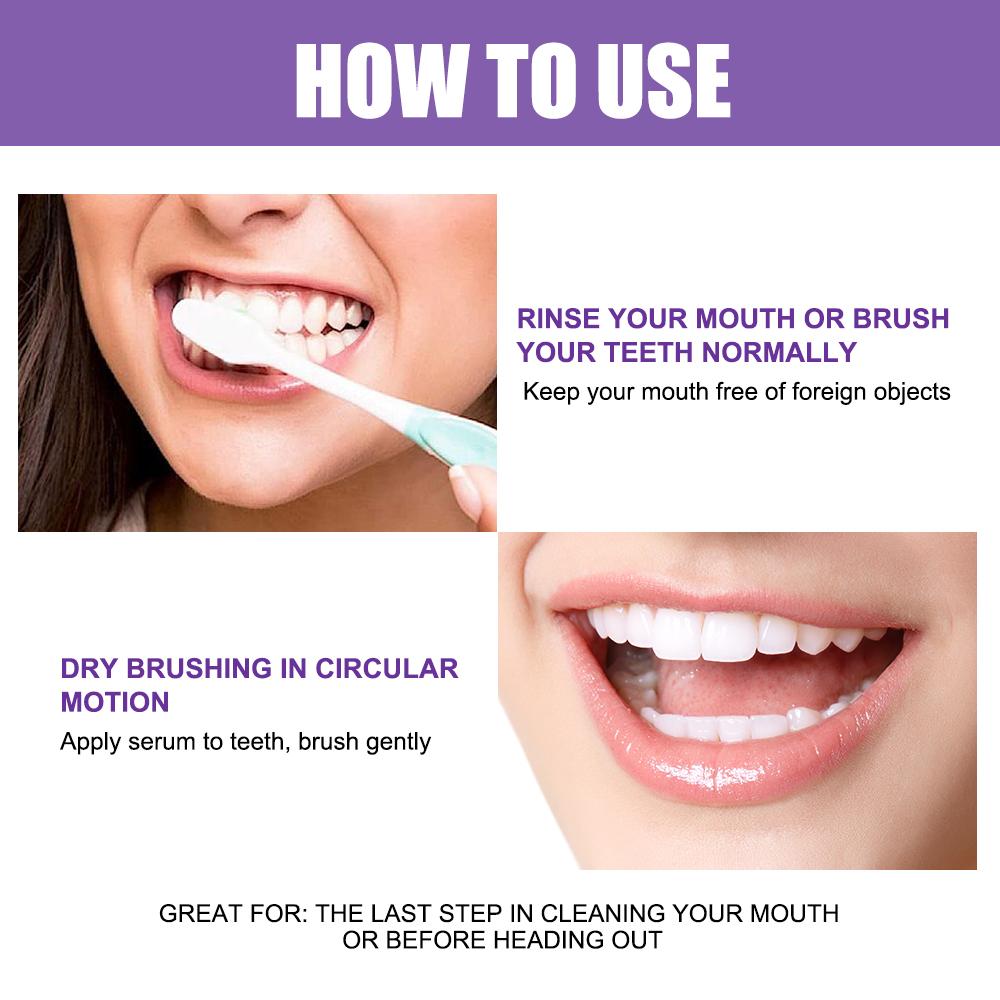 HOW TO USE

RINSE YOUR MOUTH OR BRUSH YOUR TEETH NORMALLY
Keep your mouth free of foreign objects

DRY BRUSHING IN CIRCULAR MOTION
Apply serum to teeth, brush gently

GREAT FOR: THE LAST STEP IN CLEANING YOUR MOUTH OR BEFORE HEADING OUT