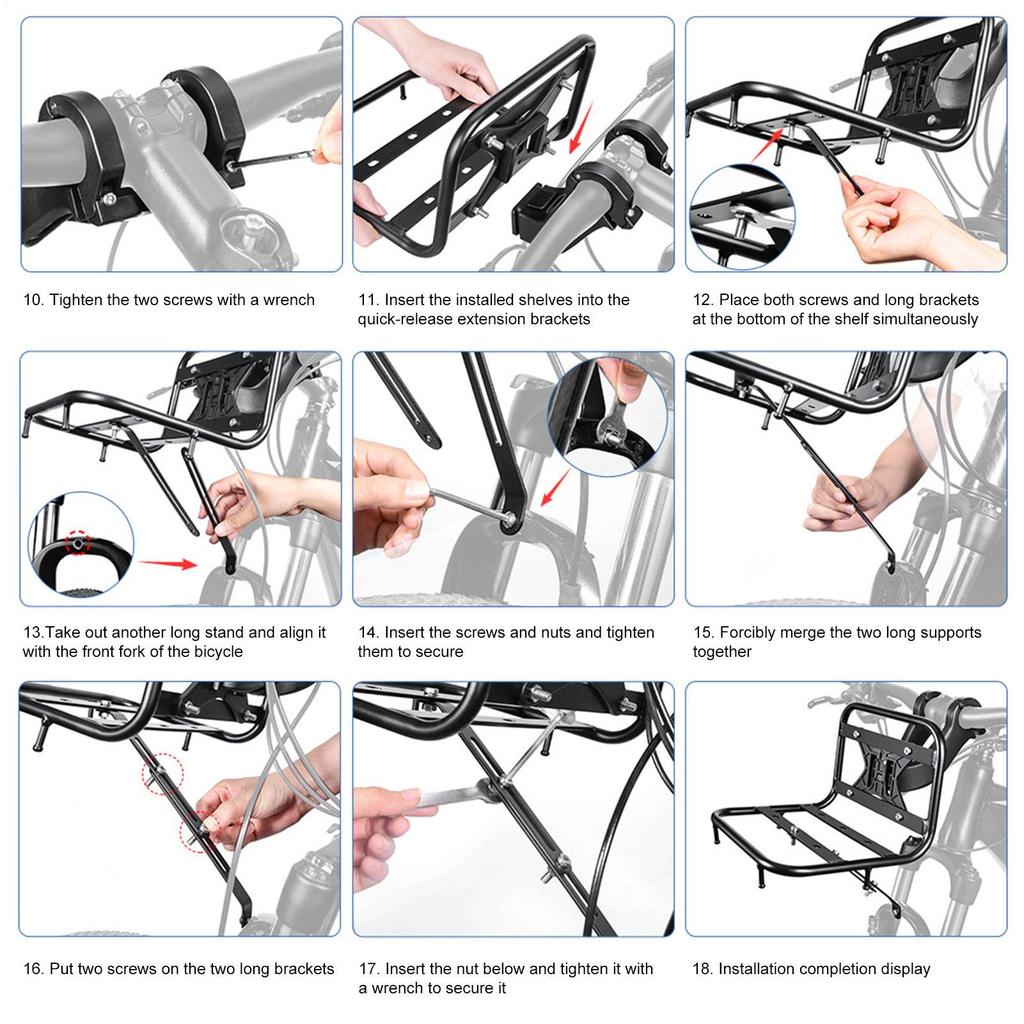 10. Tighten the two screws with a wrench

11. Insert the installed shelves into the quick-release extension brackets

12. Place both screws and long brackets at the bottom of the shelf simultaneously

13.Take out another long stand and align it with the front fork of the bicycle

14. Insert the screws and nuts and tighten them to secure

15. Forcibly merge the two long supports together

16. Put two screws on the two long brackets

17. Insert the nut below and tighten it with a wrench to secure it

18. Installation completion display