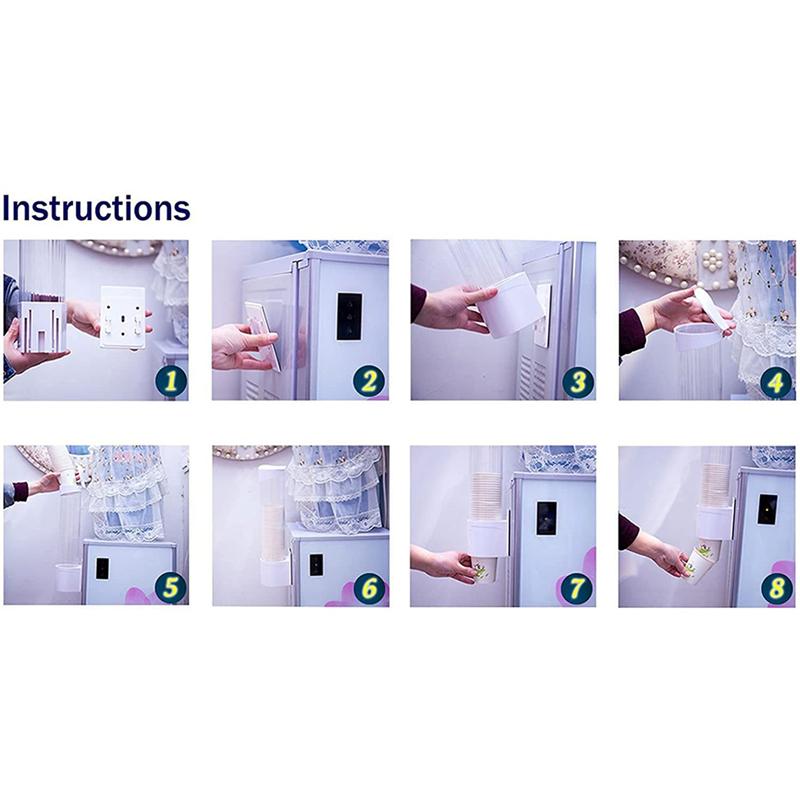 Instructions

1

2

3

4

5

6

7

8