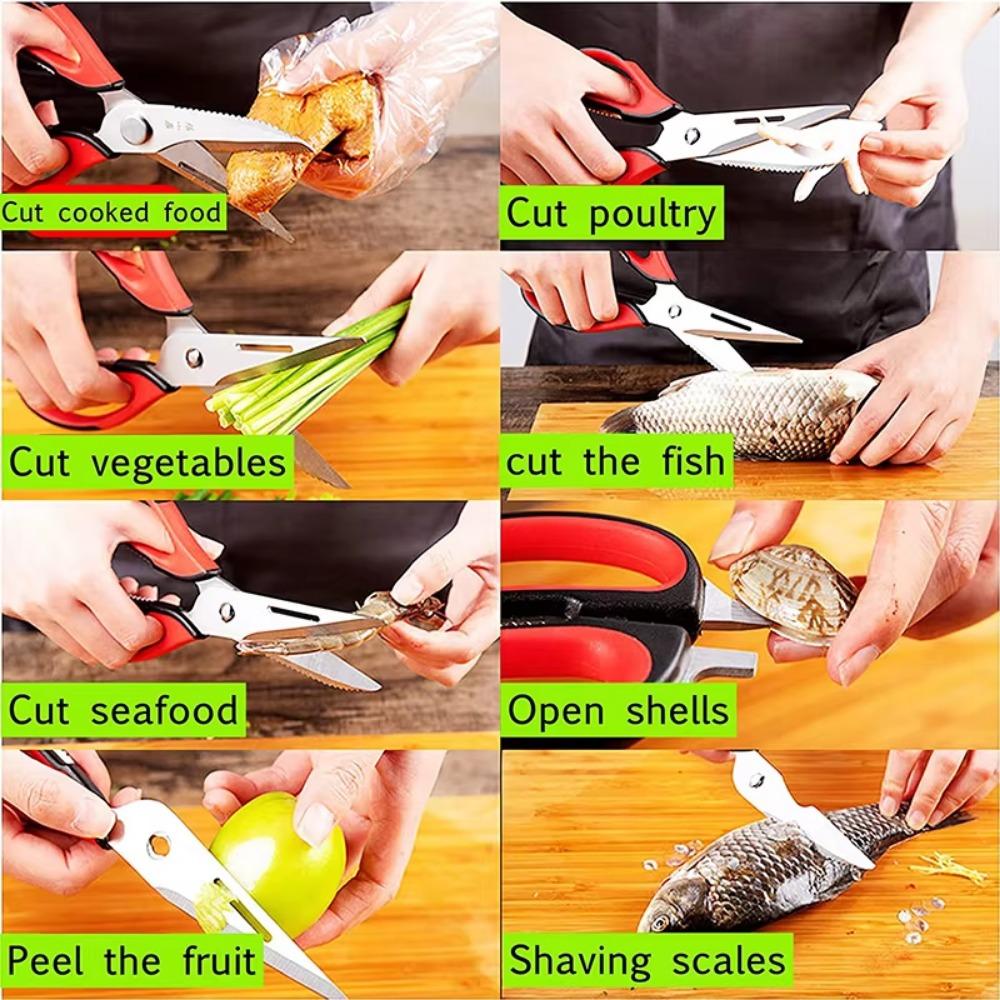 Cut cooked food

Cut poultry

Cut vegetables

cut the fish

Cut seafood

Open shells

Peel the fruit

Shaving scales