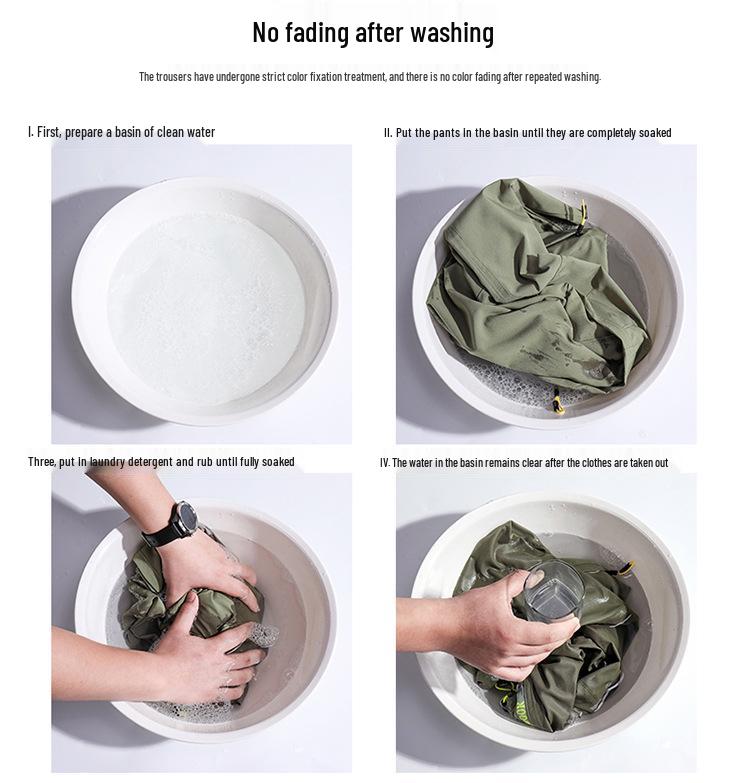 No fading after washing

The trousers have undergone strict color fixation treatment, and there is no color fading after repeated washing.

I. First, prepare a basin of clean water

II. Put the pants in the basin until they are completely soaked

Three, put in laundry detergent and rub until fully soaked

IV. The water in the basin remains clear after the clothes are taken out