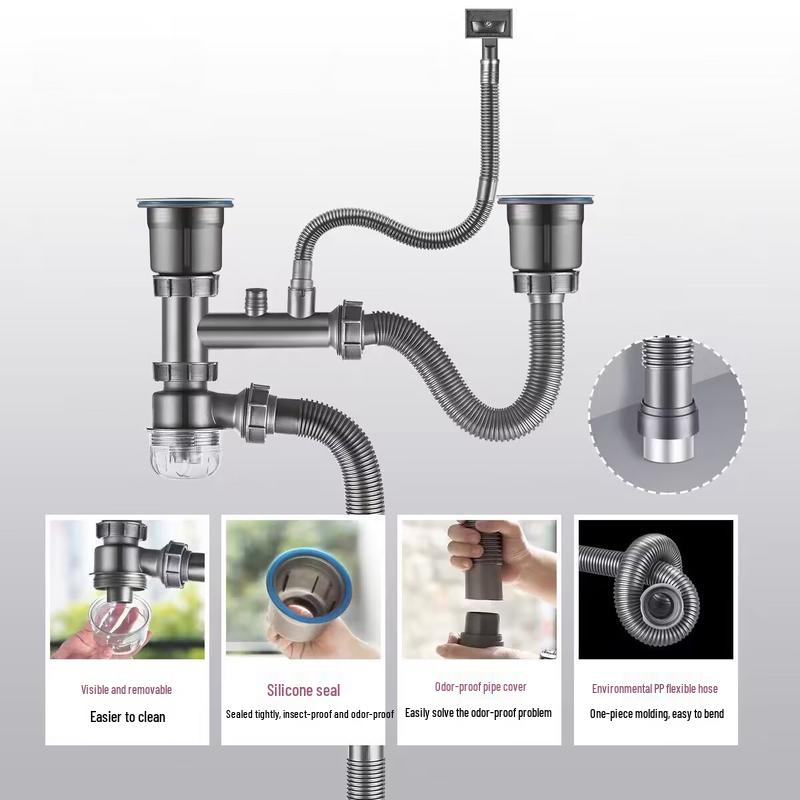 Visible and removable

Easier to clean

Silicone seal

Sealed tightly, insect-proof and odor-proof

Odor-proof pipe cover

Easily solve the odor-proof problem

Environmental PP flexible hose

One-piece molding, easy to bend