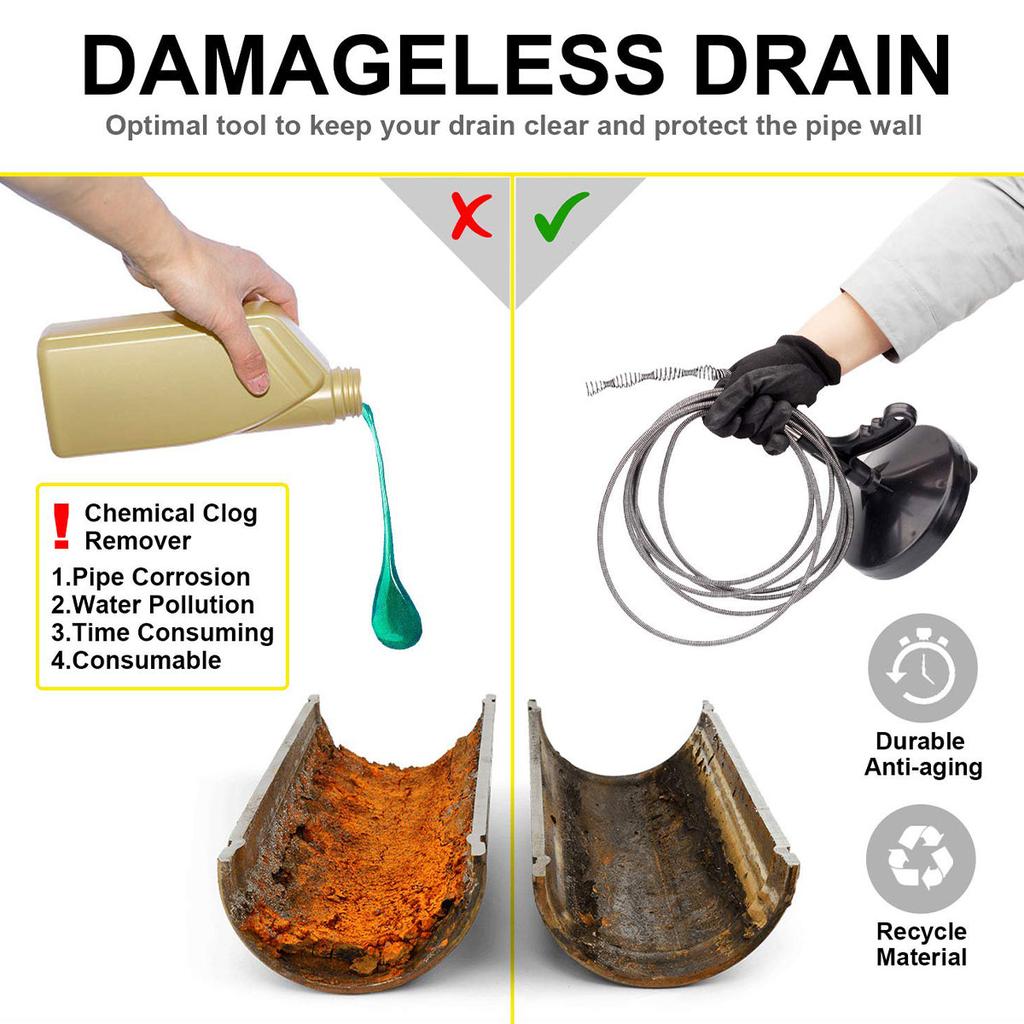 DAMAGELESS DRAIN
Optimal tool to keep your drain clear and protect the pipe wall

Chemical Clog Remover
1.Pipe Corrosion
2.Water Pollution
3.Time Consuming
4.Consumable

Durable
Anti-aging

Recycle
Material