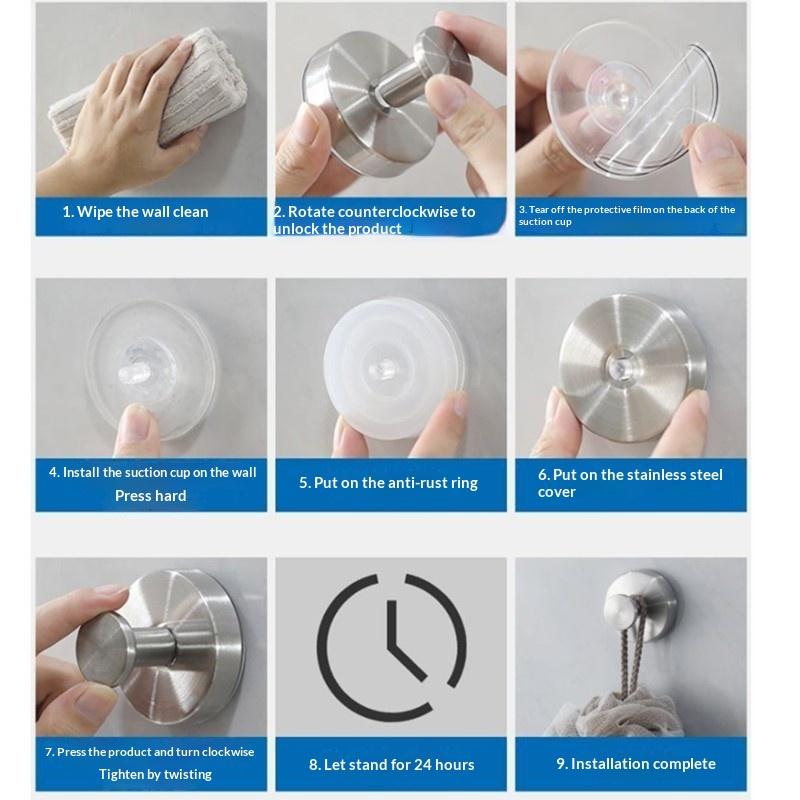 1. Wipe the wall clean

2. Rotate counterclockwise to unlock the product

3. Tear off the protective film on the back of the suction cup

4. Install the suction cup on the wall
Press hard

5. Put on the anti-rust ring

6. Put on the stainless steel cover

7. Press the product and turn clockwise
Tighten by twisting

8. Let stand for 24 hours

9. Installation complete