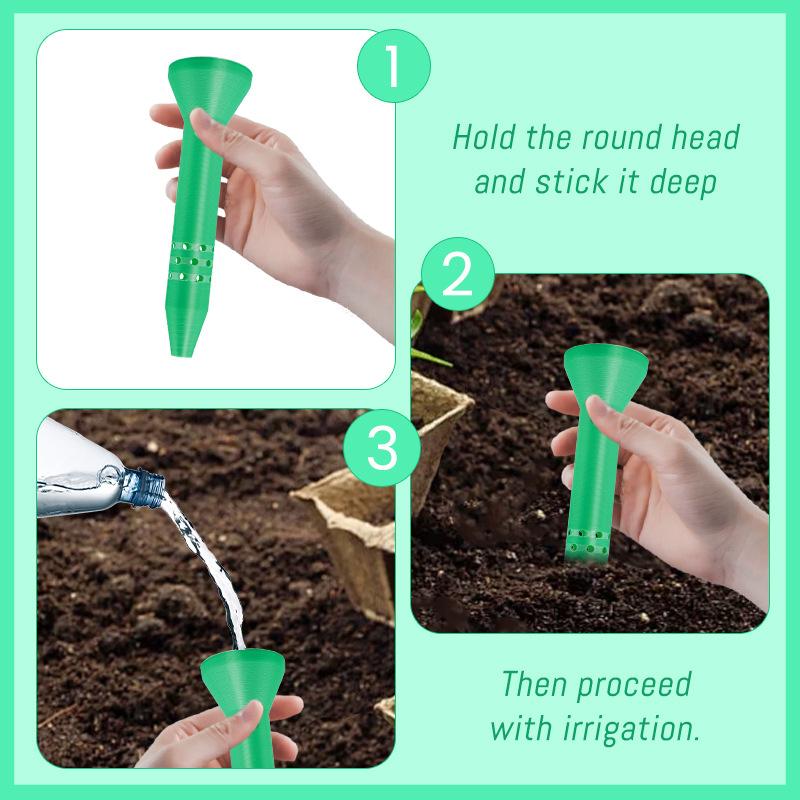 1

Hold the round head and stick it deep

2

3

Then proceed with irrigation.