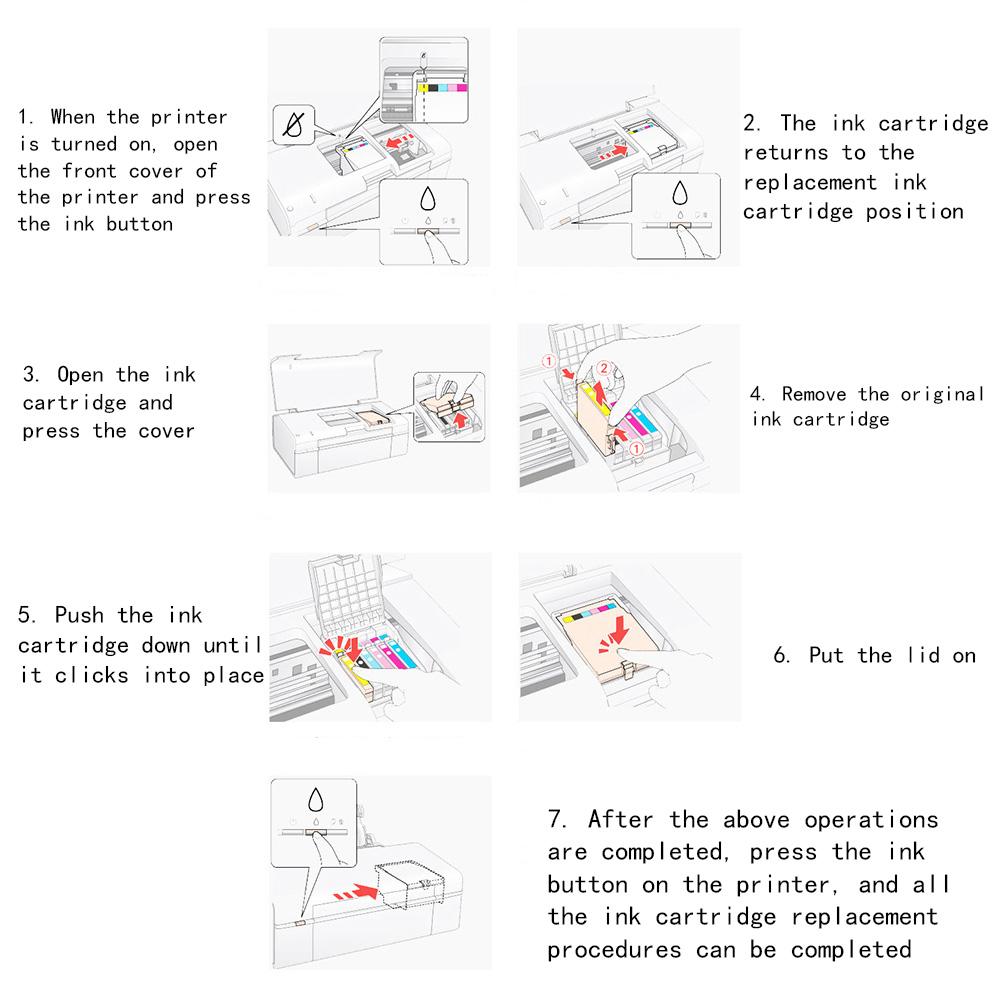 1. When the printer is turned on, open the front cover of the printer and press the ink button

2. The ink cartridge returns to the replacement ink cartridge position

3. Open the ink cartridge and press the cover

①
②
①

4. Remove the original ink cartridge

5. Push the ink cartridge down until it clicks into place

6. Put the lid on

7. After the above operations are completed, press the ink button on the printer, and all the ink cartridge replacement procedures can be completed