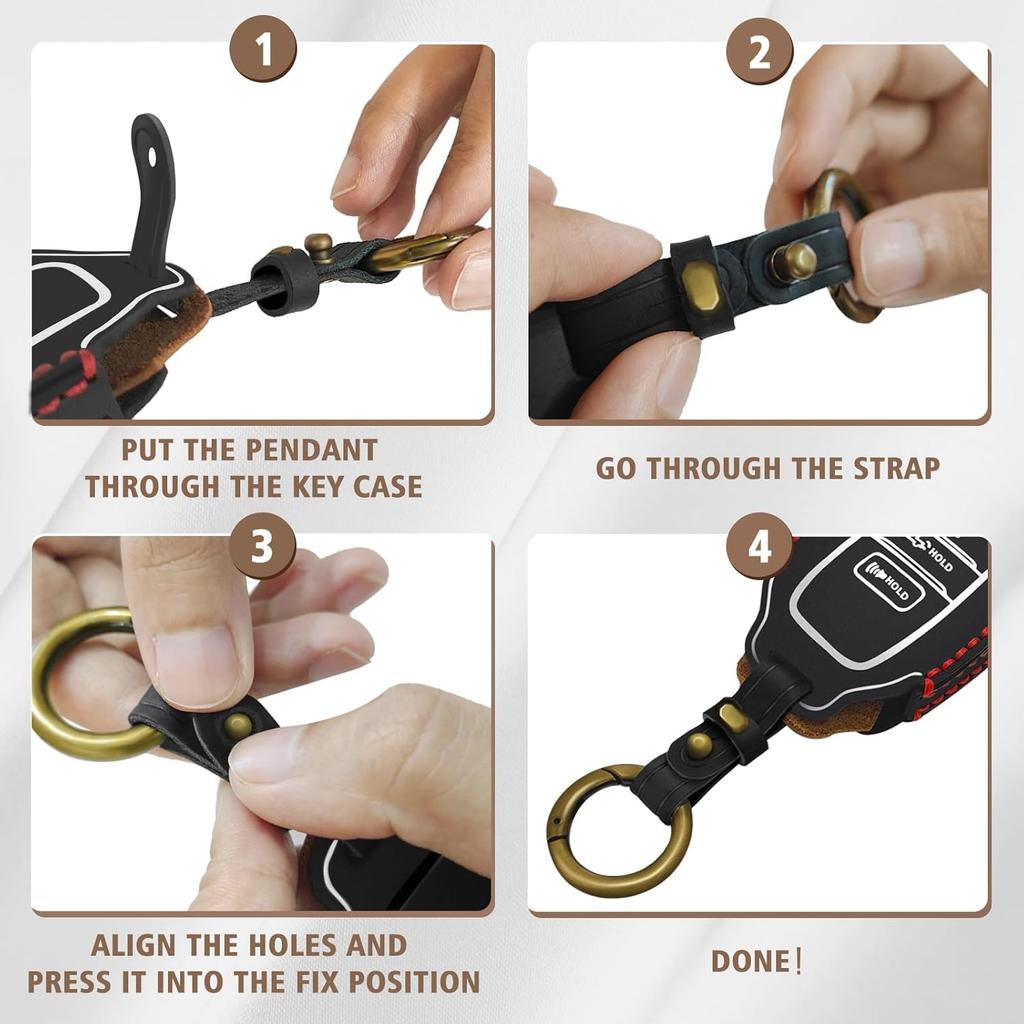 1

PUT THE PENDANT THROUGH THE KEY CASE

2

GO THROUGH THE STRAP

3

ALIGN THE HOLES AND PRESS IT INTO THE FIX POSITION

4

HOLD

HOLD

DONE!