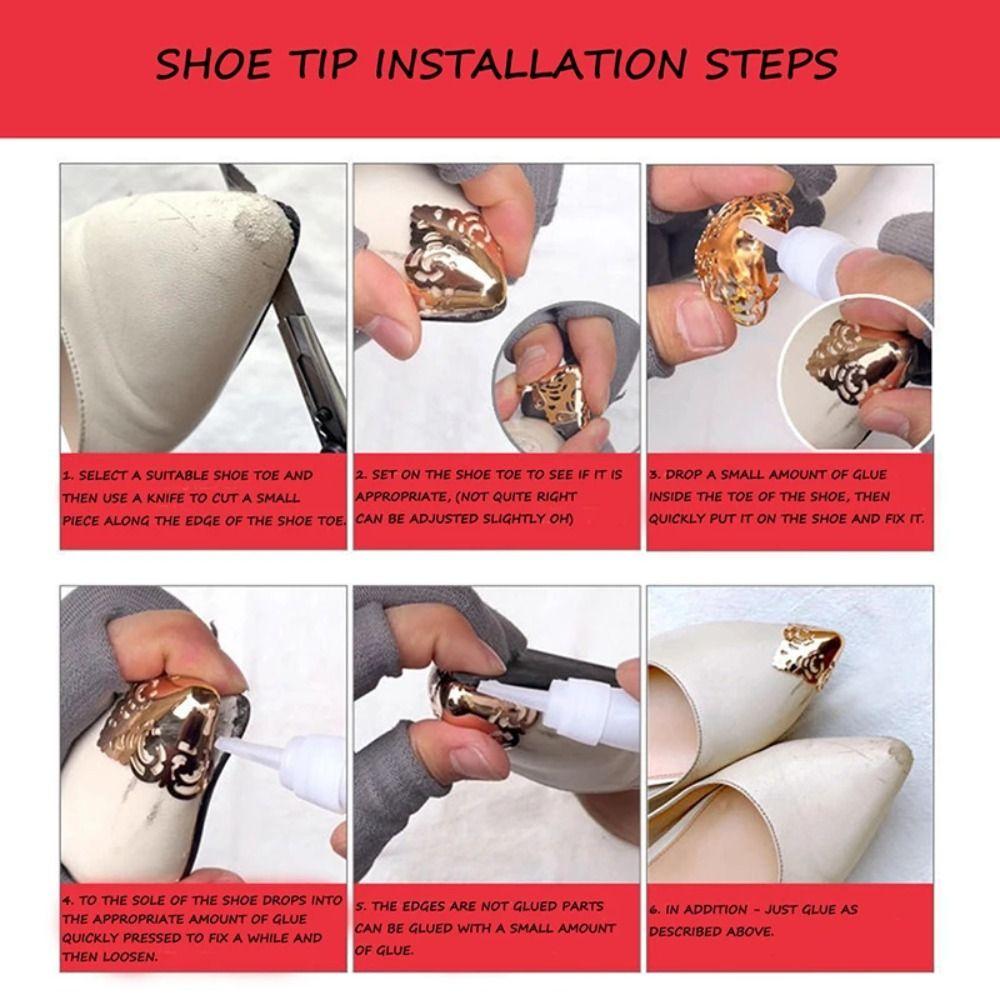 SHOE TIP INSTALLATION STEPS

1. SELECT A SUITABLE SHOE TOE AND THEN USE A KNIFE TO CUT A SMALL PIECE ALONG THE EDGE OF THE SHOE TOE.

2. SET ON THE SHOE TOE TO SEE IF IT IS APPROPRIATE, (NOT QUITE RIGHT CAN BE ADJUSTED SLIGHTLY OH)

3. DROP A SMALL AMOUNT OF GLUE INSIDE THE TOE OF THE SHOE, THEN QUICKLY PUT IT ON THE SHOE AND FIX IT.

4. TO THE SOLE OF THE SHOE DROPS INTO THE APPROPRIATE AMOUNT OF GLUE QUICKLY PRESSED TO FIX A WHILE AND THEN LOOSEN.

5. THE EDGES ARE NOT GLUED PARTS CAN BE GLUED WITH A SMALL AMOUNT OF GLUE.

6. IN ADDITION - JUST GLUE AS DESCRIBED ABOVE.