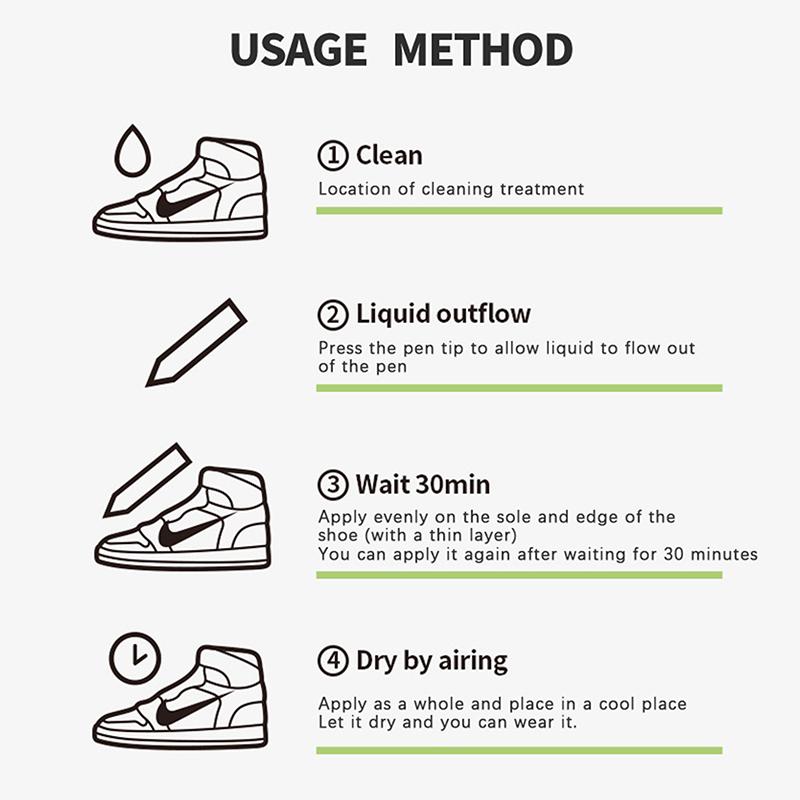 USAGE METHOD

① Clean
Location of cleaning treatment

② Liquid outflow
Press the pen tip to allow liquid to flow out of the pen

③ Wait 30min
Apply evenly on the sole and edge of the shoe (with a thin layer)
You can apply it again after waiting for 30 minutes

④ Dry by airing
Apply as a whole and place in a cool place
Let it dry and you can wear it.