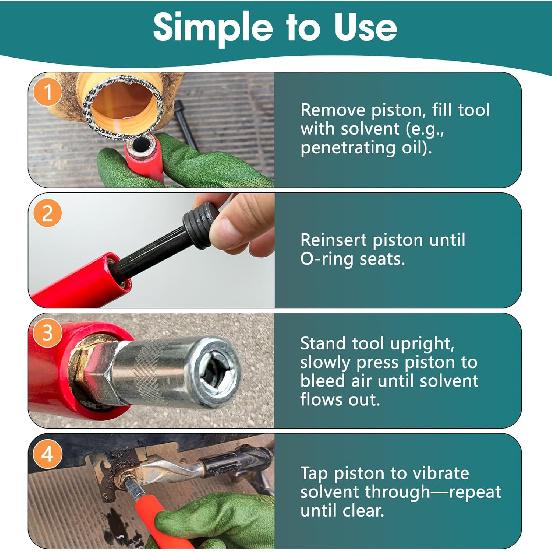 Simple to Use

1

Remove piston, fill tool with solvent (e.g., penetrating oil).

2

Reinsert piston until O-ring seats.

3

Stand tool upright, slowly press piston to bleed air until solvent flows out.

4

Tap piston to vibrate solvent through—repeat until clear.