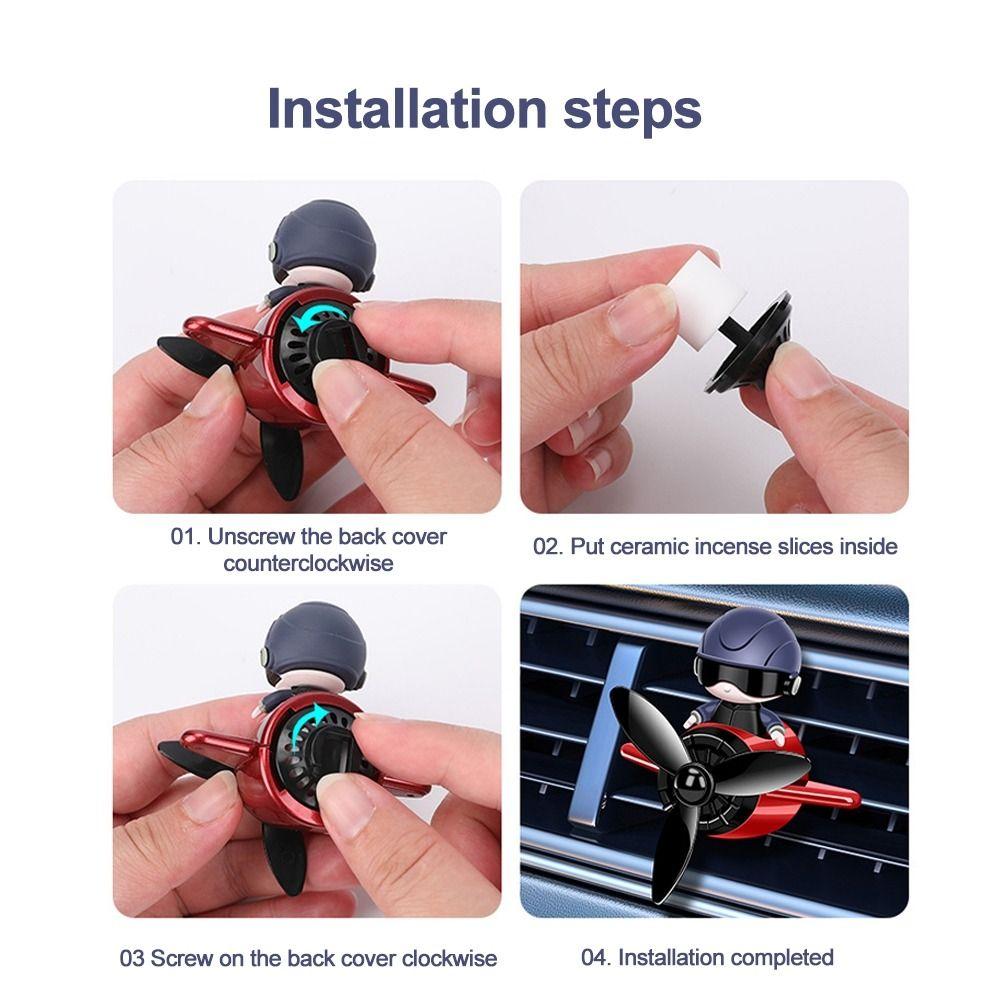 Installation steps

01. Unscrew the back cover counterclockwise

02. Put ceramic incense slices inside

03 Screw on the back cover clockwise

04. Installation completed