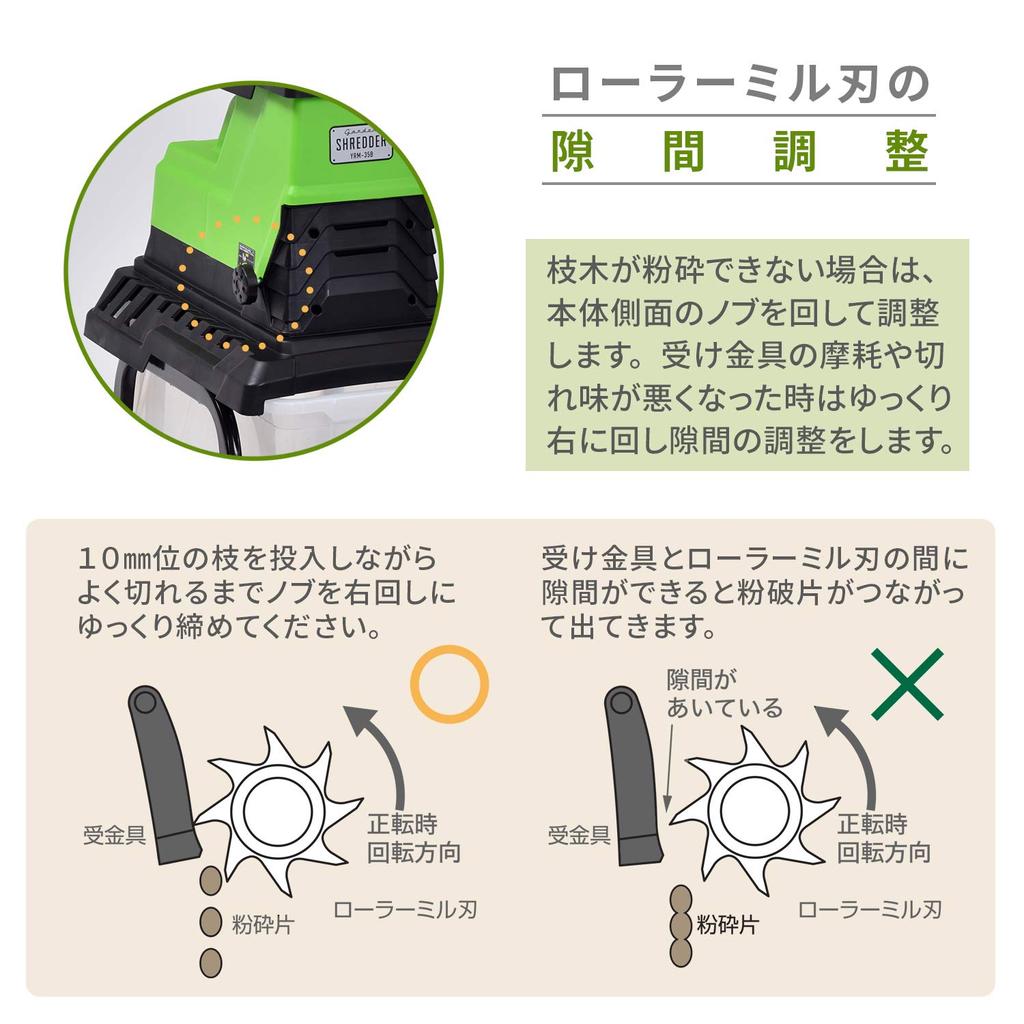 Garden
SHREDDER
YRM-35B

ローラーミル刃の
隙間調整

枝木が粉砕できない場合は、本体側面のノブを回して調整します。受け金具の摩耗や切れ味が悪くなった時はゆっくり右に回し隙間の調整をします。

10㎜位の枝を投入しながらよく切れるまでノブを右回しにゆっくり締めてください。

受金具
正転時
回転方向
粉砕片
ローラーミル刃

受け金具とローラーミル刃の間に隙間ができると粉破片がつながって出てきます。

隙間が
あいている
受金具
正転時
回転方向
粉砕片
ローラーミル刃