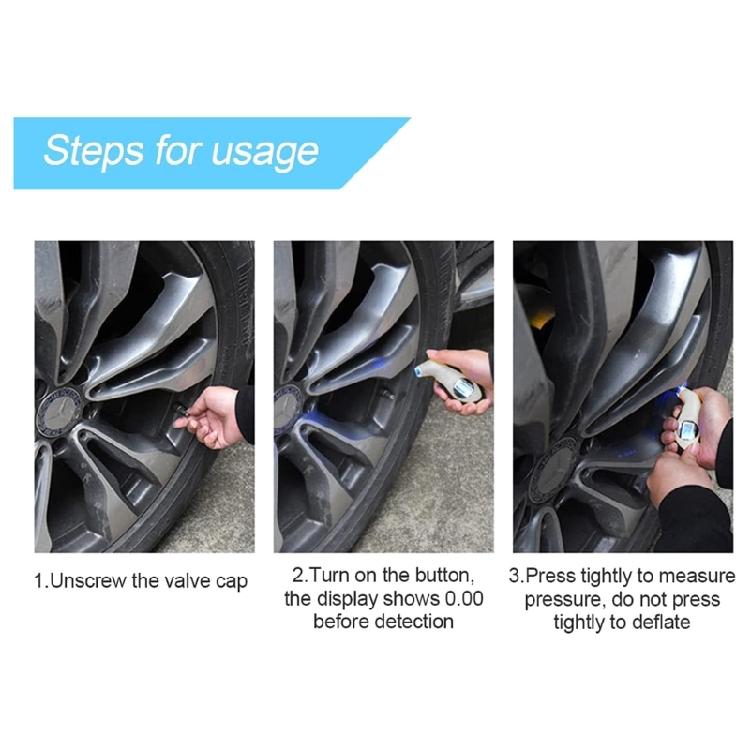 Steps for usage

1.Unscrew the valve cap

2.Turn on the button, the display shows 0.00 before detection

3.Press tightly to measure pressure, do not press tightly to deflate