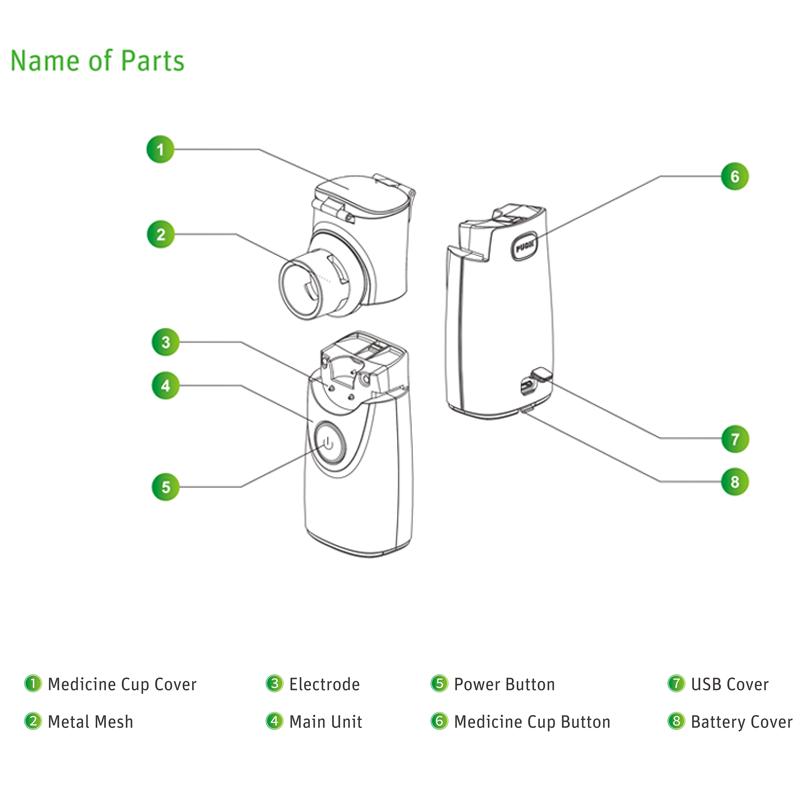 Name of Parts

1

2

3

4

5

6

PUSH

7

8

1 Medicine Cup Cover

2 Metal Mesh

3 Electrode

4 Main Unit

5 Power Button

6 Medicine Cup Button

7 USB Cover

8 Battery Cover