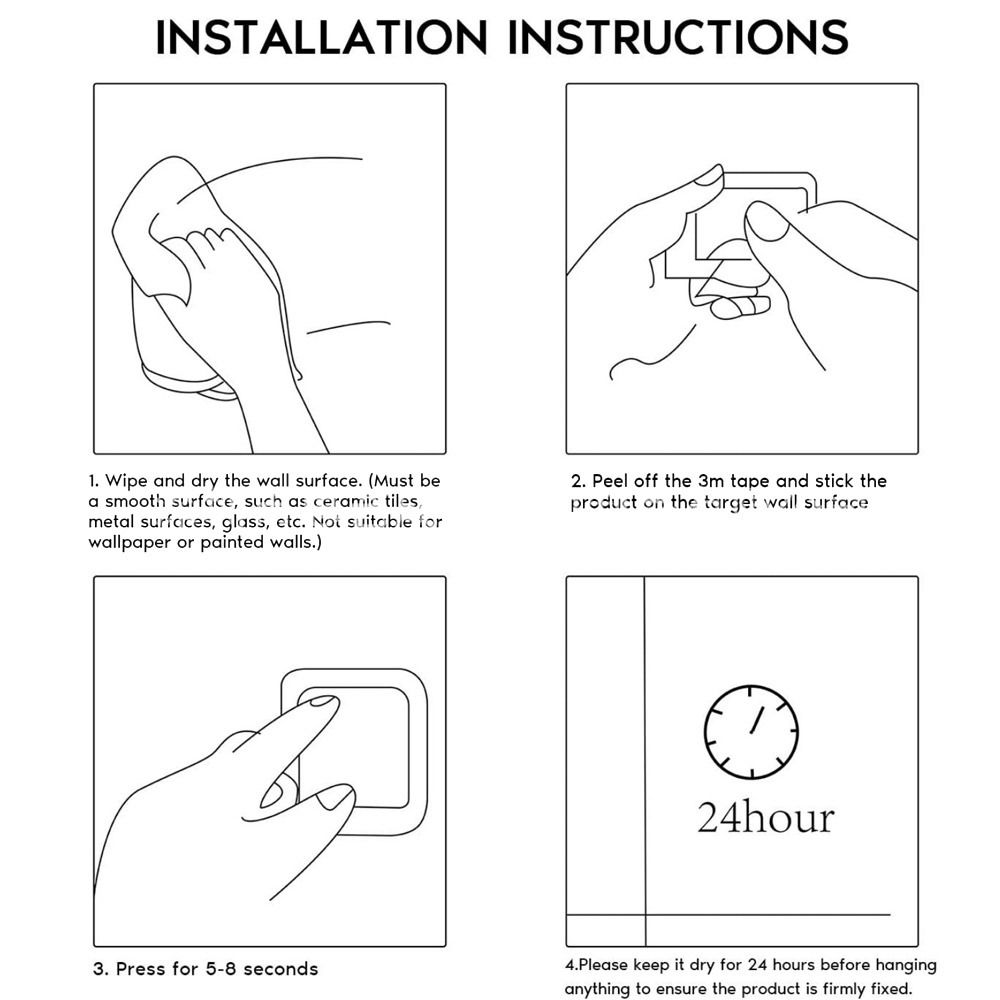 INSTALLATION INSTRUCTIONS

1. Wipe and dry the wall surface. (Must be a smooth surface, such as ceramic tiles, metal surfaces, glass, etc. Not suitable for wallpaper or painted walls.)

2. Peel off the 3m tape and stick the product on the target wall surface

3. Press for 5-8 seconds

24hour

4.Please keep it dry for 24 hours before hanging anything to ensure the product is firmly fixed.