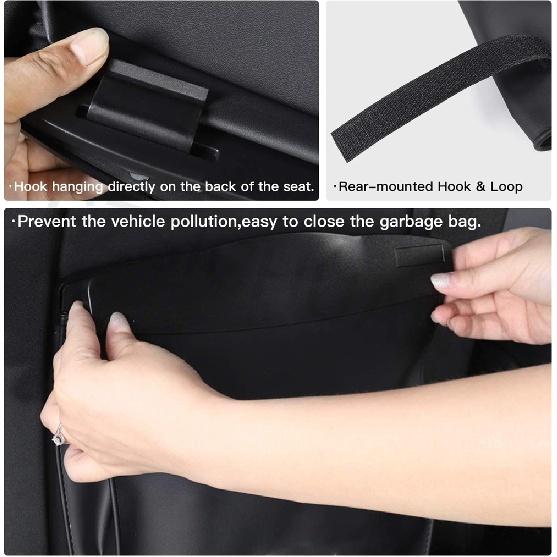 ·Hook hanging directly on the back of the seat.

·Rear-mounted Hook & Loop

·Prevent the vehicle pollution,easy to close the garbage bag.